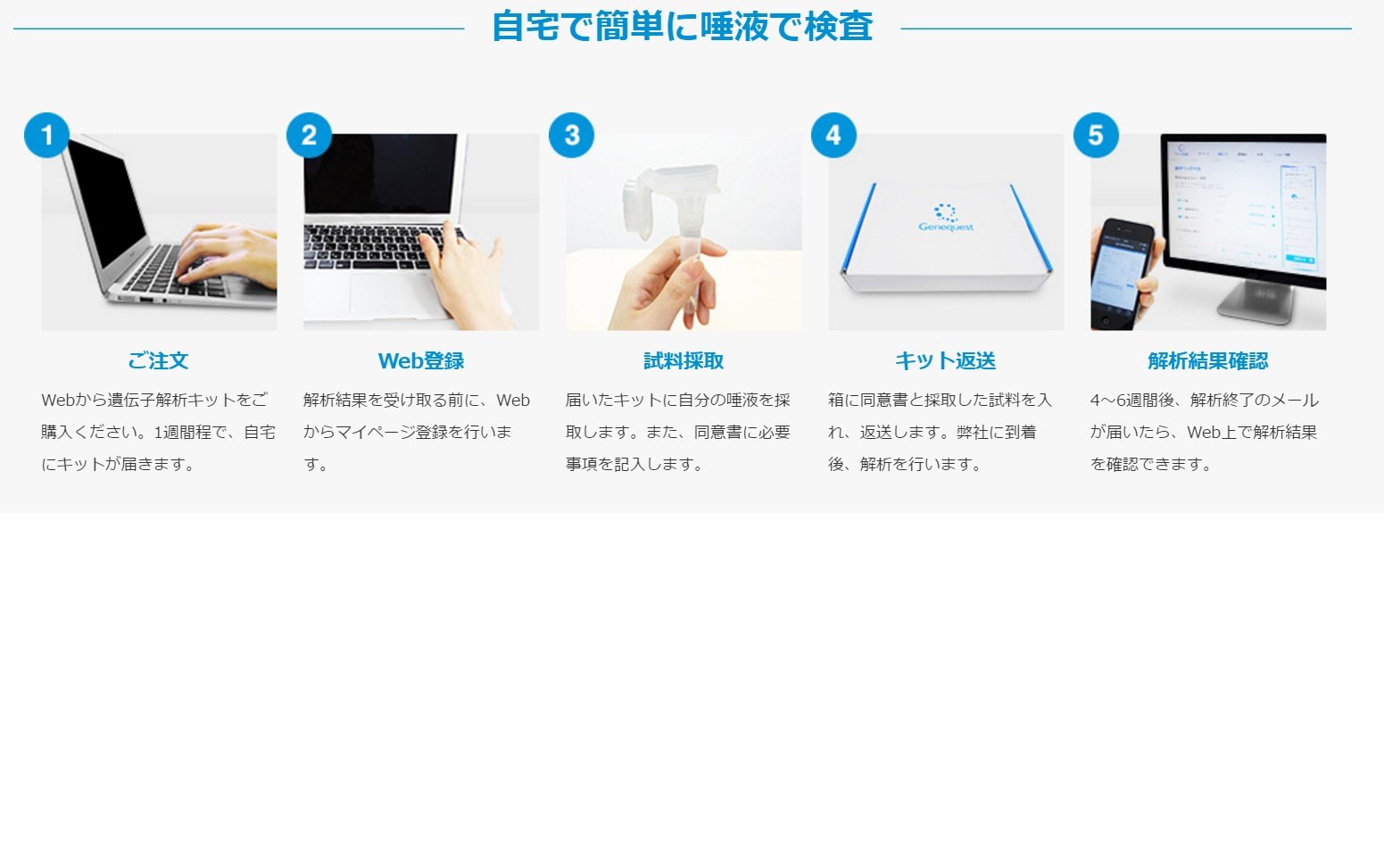 自宅で簡単に唾液で検査

1

ご注文

Webから遺伝子解析キットをご購入ください。1週間程で、自宅にキットが届きます。

2

Web登録

解析結果を受け取る前に、Webからマイページ登録を行います。

3

試料採取

届いたキットに自分の唾液を採取します。また、同意書に必要事項を記入します。

4

Genequest

キット返送

箱に同意書と採取した試料を入れ、返送します。弊社に到着後、解析を行います。

5

解析結果確認

4～6週間後、解析終了のメールが届いたら、Web上で解析結果を確認できます。