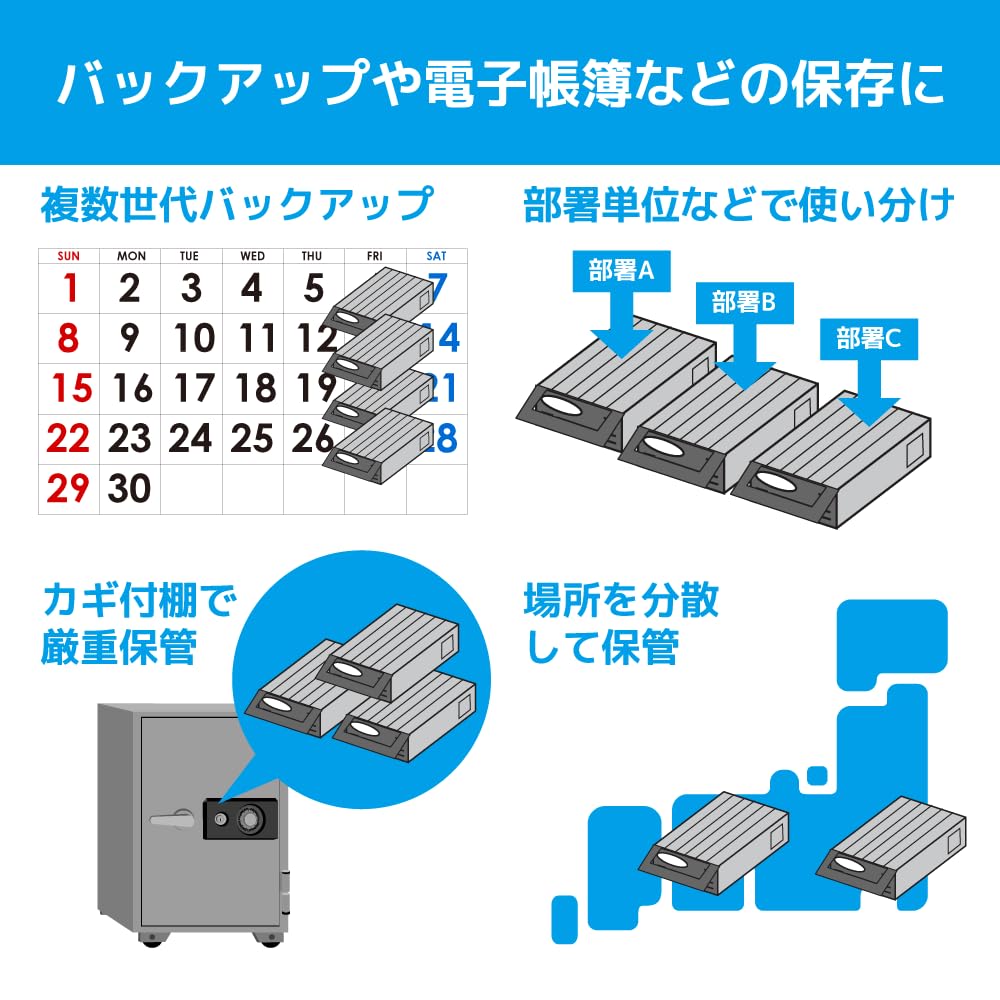 バックアップや電子帳簿などの保存に

複数世代バックアップ

| SUN | MON | TUE | WED | THU | FRI | SAT |
|---|---|---|---|---|---|---|
| 1 | 2 | 3 | 4 | 5 | | 7 |
| 8 | 9 | 10 | 11 | 12 | | 14 |
| 15 | 16 | 17 | 18 | 19 | | 21 |
| 22 | 23 | 24 | 25 | 26 | | 28 |
| 29 | 30 | | | | | |

部署単位などで使い分け

部署A

部署B

部署C

カギ付棚で厳重保管

場所を分散して保管