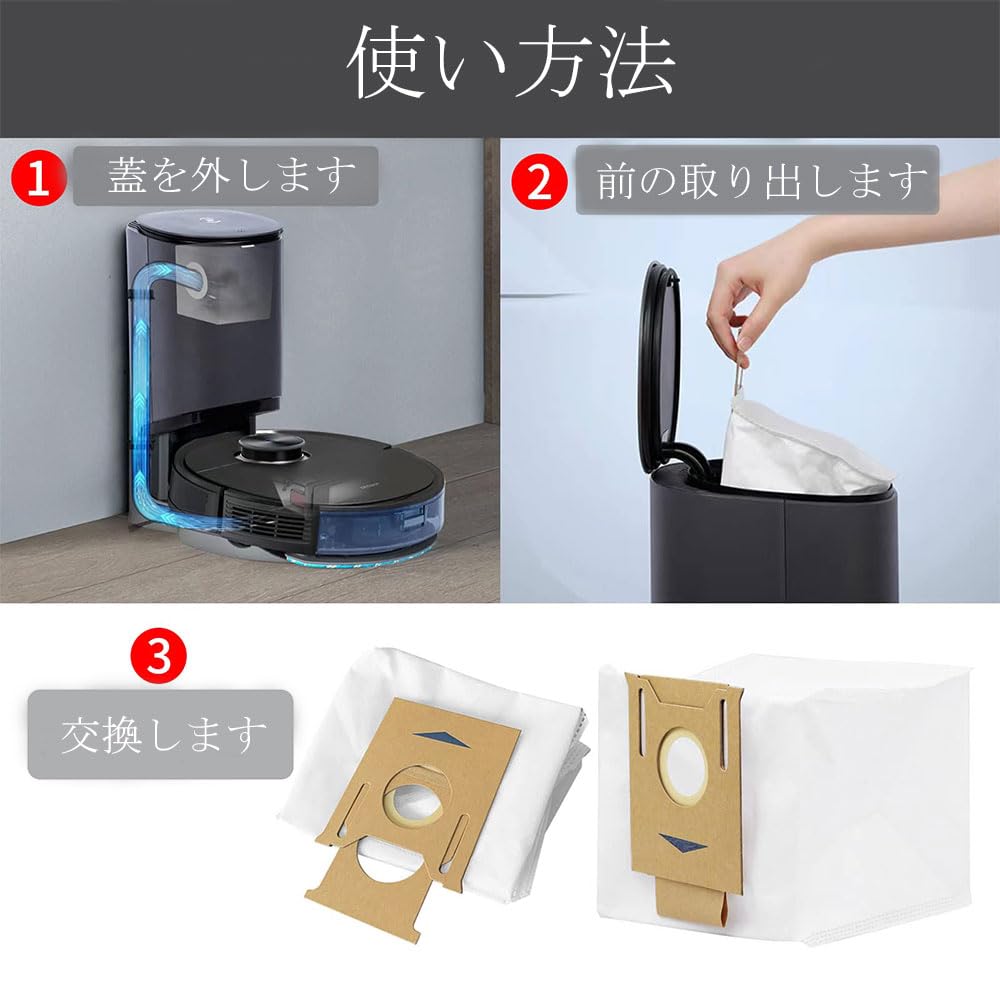 使い方法

1 蓋を外します

2 前の取り出します

3 交換します