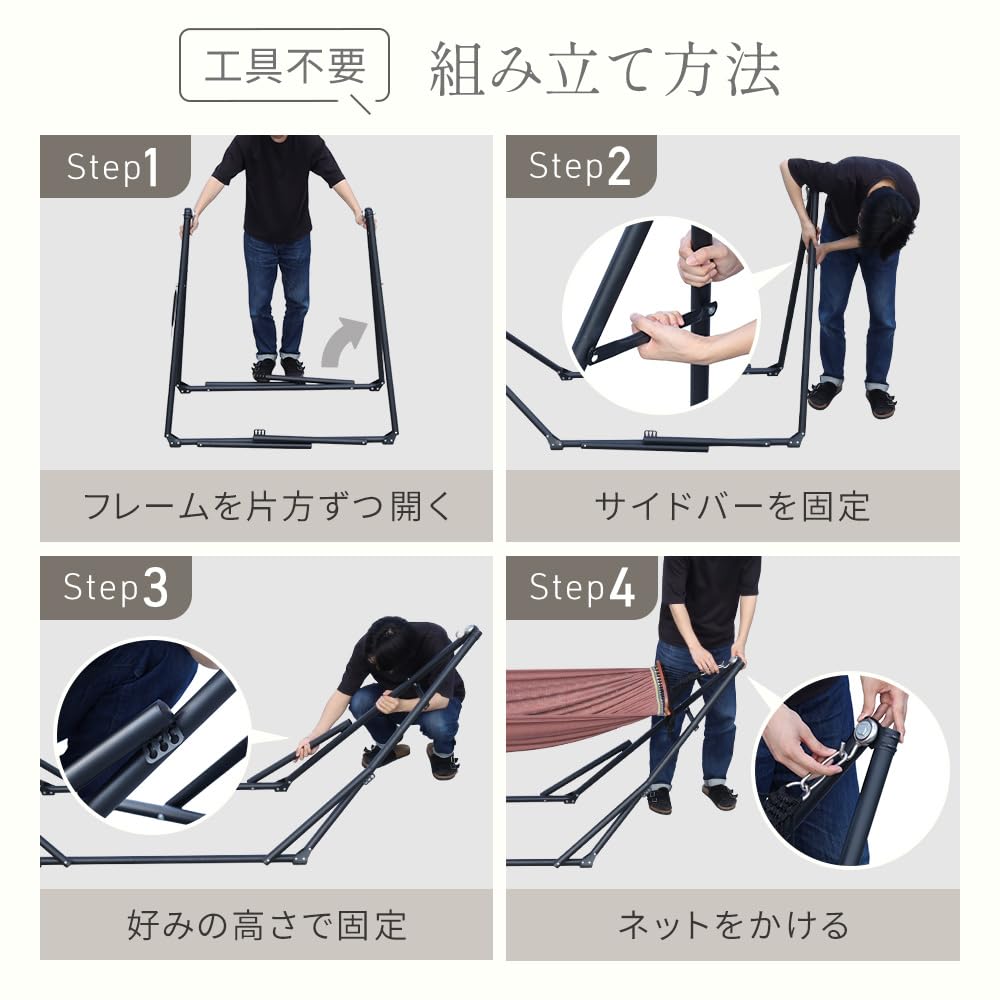 工具不要 組み立て方法

Step1
フレームを片方ずつ開く

Step2
サイドバーを固定

Step3
好みの高さで固定

Step4
ネットをかける