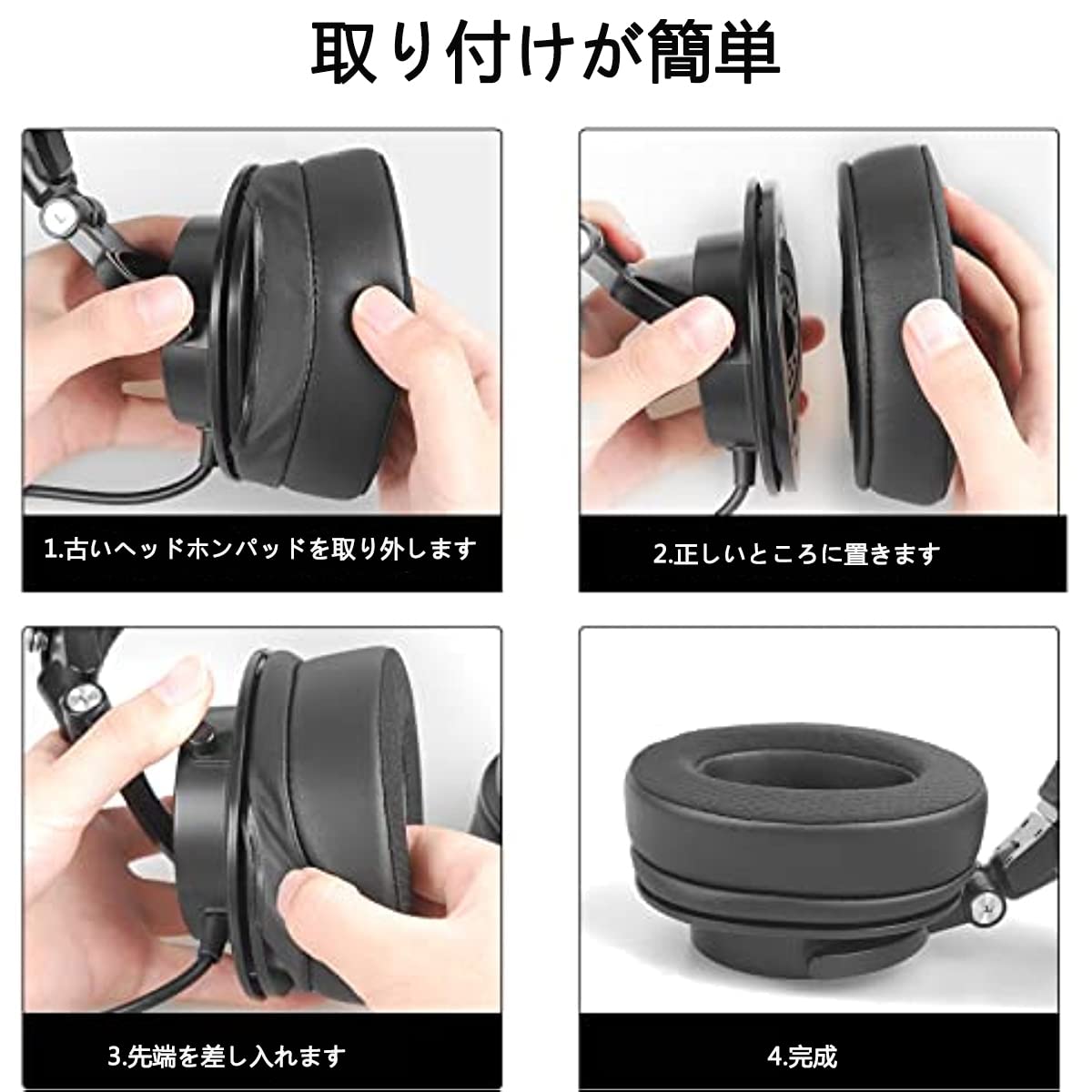 取り付けが簡単

1.古いヘッドホンパッドを取り外します

2.正しいところに置きます

3.先端を差し入れます

4.完成