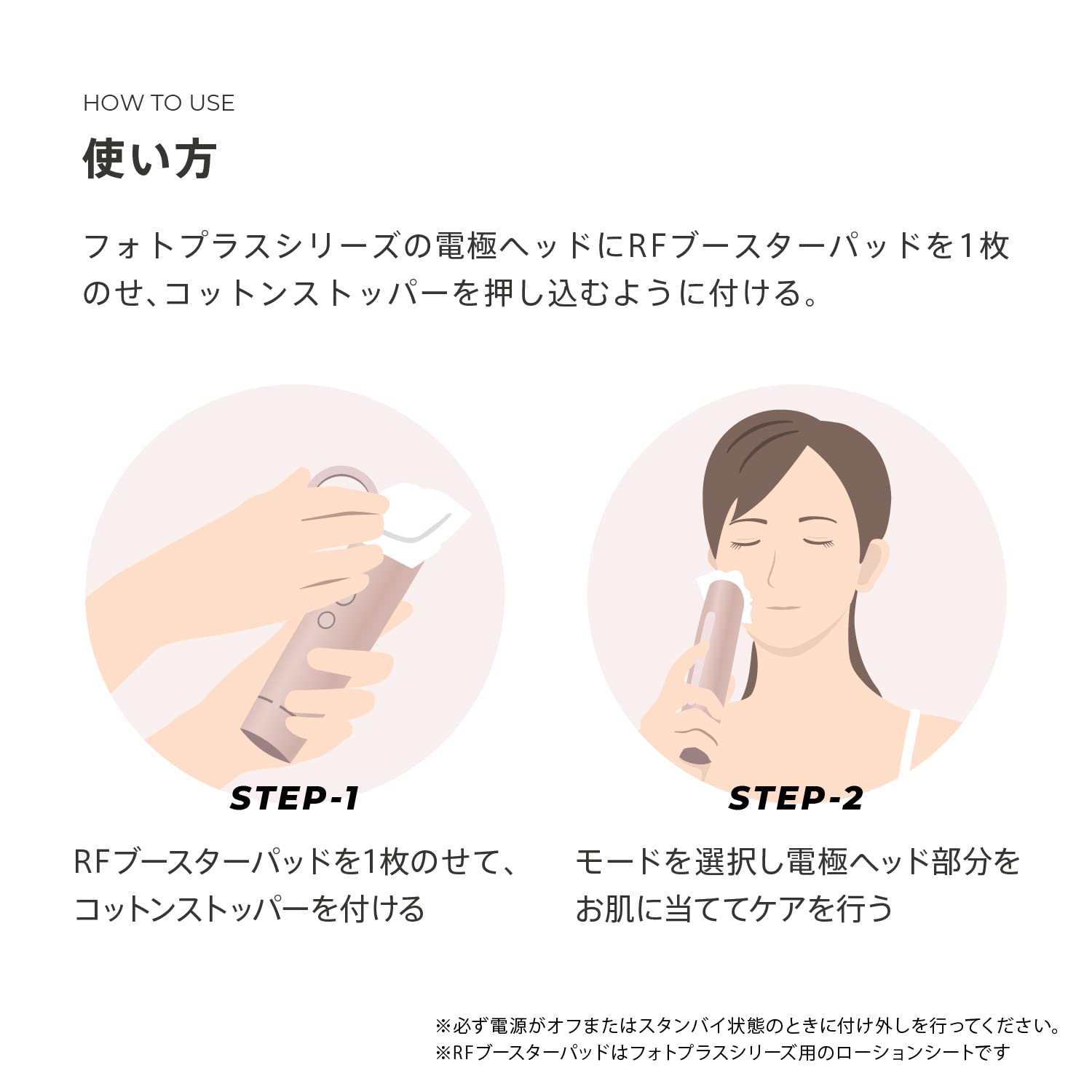 HOW TO USE
使い方

フォトプラスシリーズの電極ヘッドにRFブースターパッドを1枚のせ、コットンストッパーを押し込むように付ける。

STEP-1

RFブースターパッドを1枚のせて、コットンストッパーを付ける

STEP-2

モードを選択し電極ヘッド部分をお肌に当ててケアを行う

※必ず電源がオフまたはスタンバイ状態のときに付け外しを行ってください。
※RFブースターパッドはフォトプラスシリーズ用のローションシートです