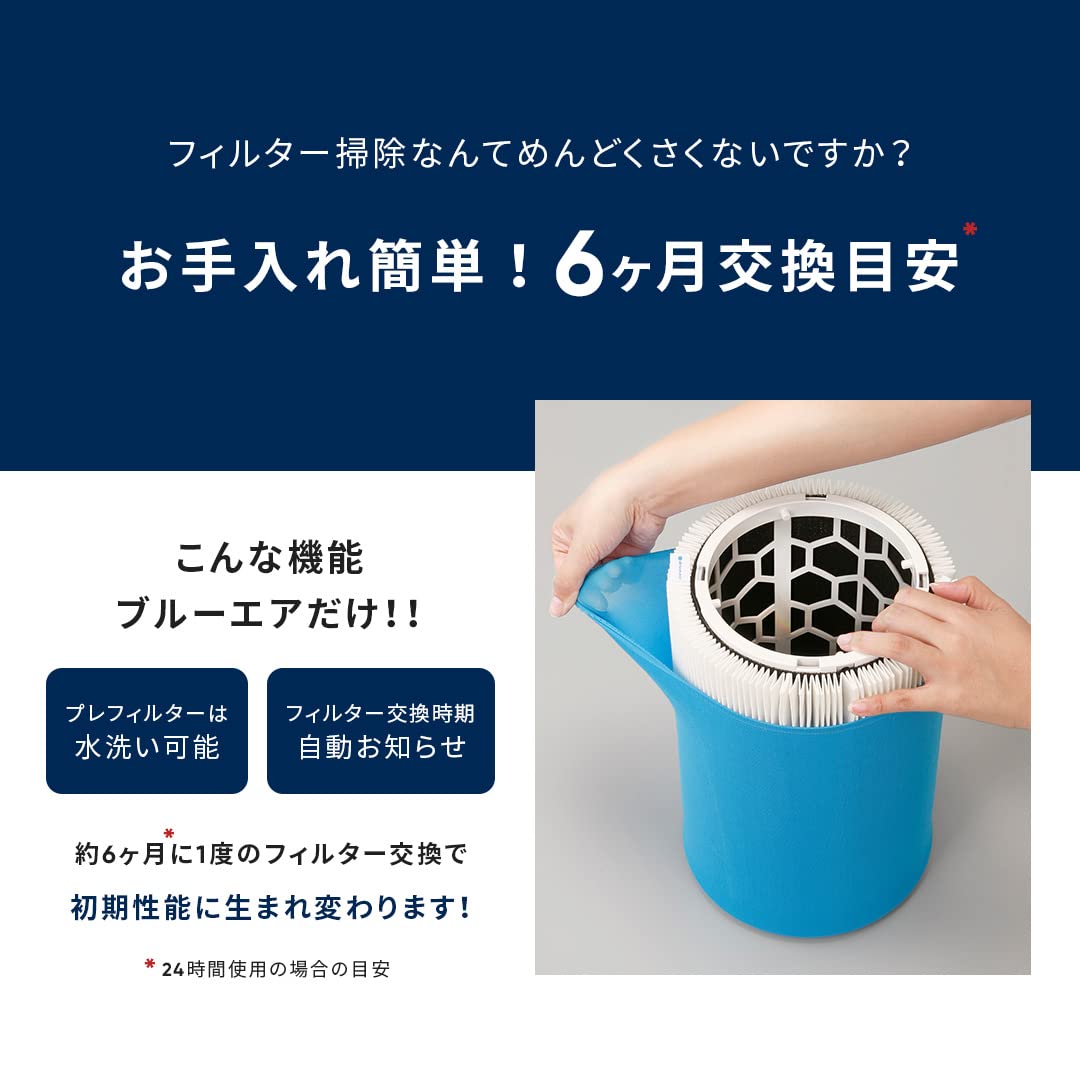 フィルター掃除なんてめんどくさくないですか？

お手入れ簡単！6ヶ月交換目安*

こんな機能
ブルーエアだけ!!

プレフィルターは
水洗い可能

フィルター交換時期
自動お知らせ

約6ヶ月*に1度のフィルター交換で
初期性能に生まれ変わります!

* 24時間使用の場合の目安