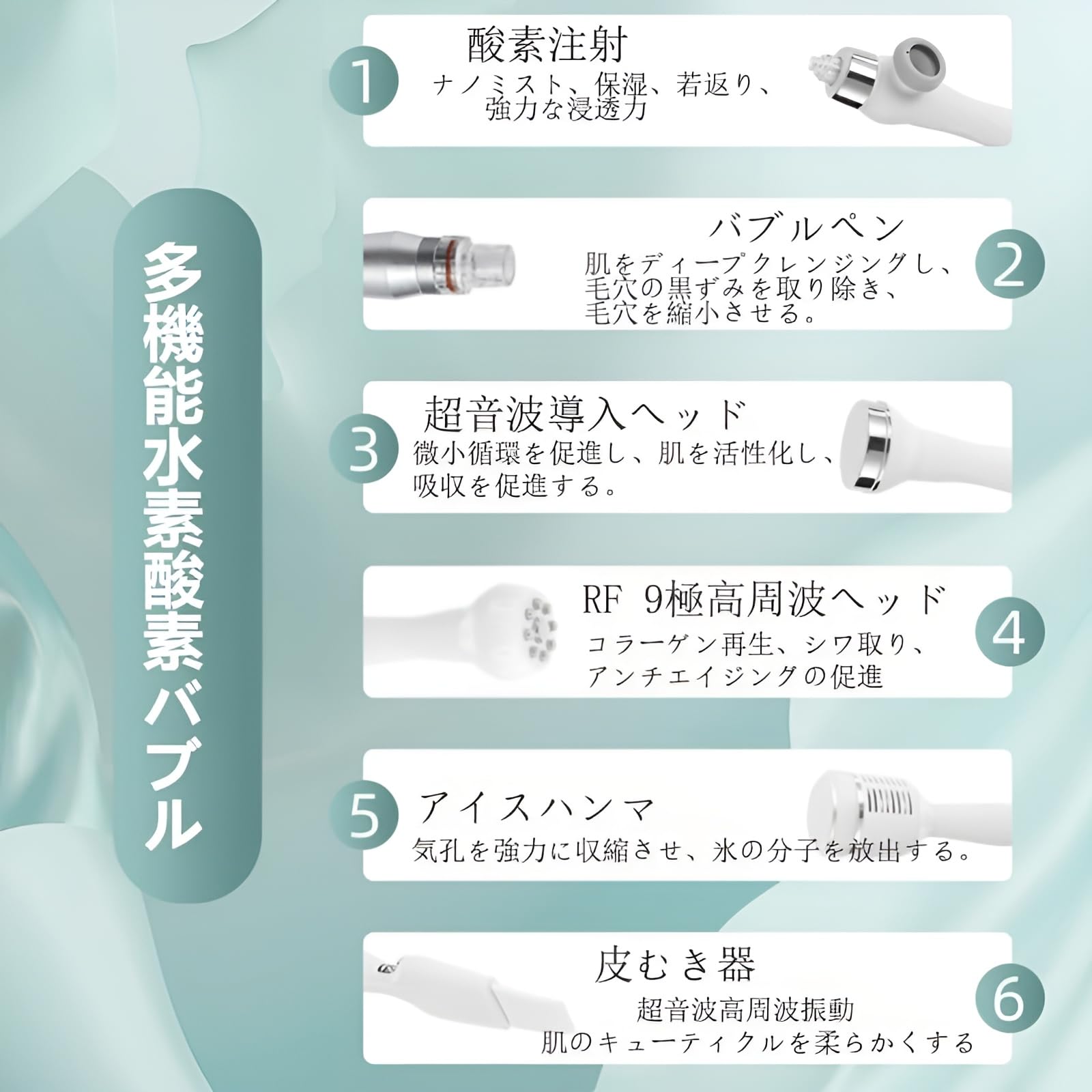 多機能水素酸素バブル

1
酸素注射
ナノミスト、保湿、若返り、強力な浸透力

バブルペン
肌をディープクレンジングし、毛穴の黒ずみを取り除き、毛穴を縮小させる。
2

3
超音波導入ヘッド
微小循環を促進し、肌を活性化し、吸収を促進する。

RF 9極高周波ヘッド
コラーゲン再生、シワ取り、アンチエイジングの促進
4

5
アイスハンマ
気孔を強力に収縮させ、氷の分子を放出する。

皮むき器
超音波高周波振動
肌のキューティクルを柔らかくする
6