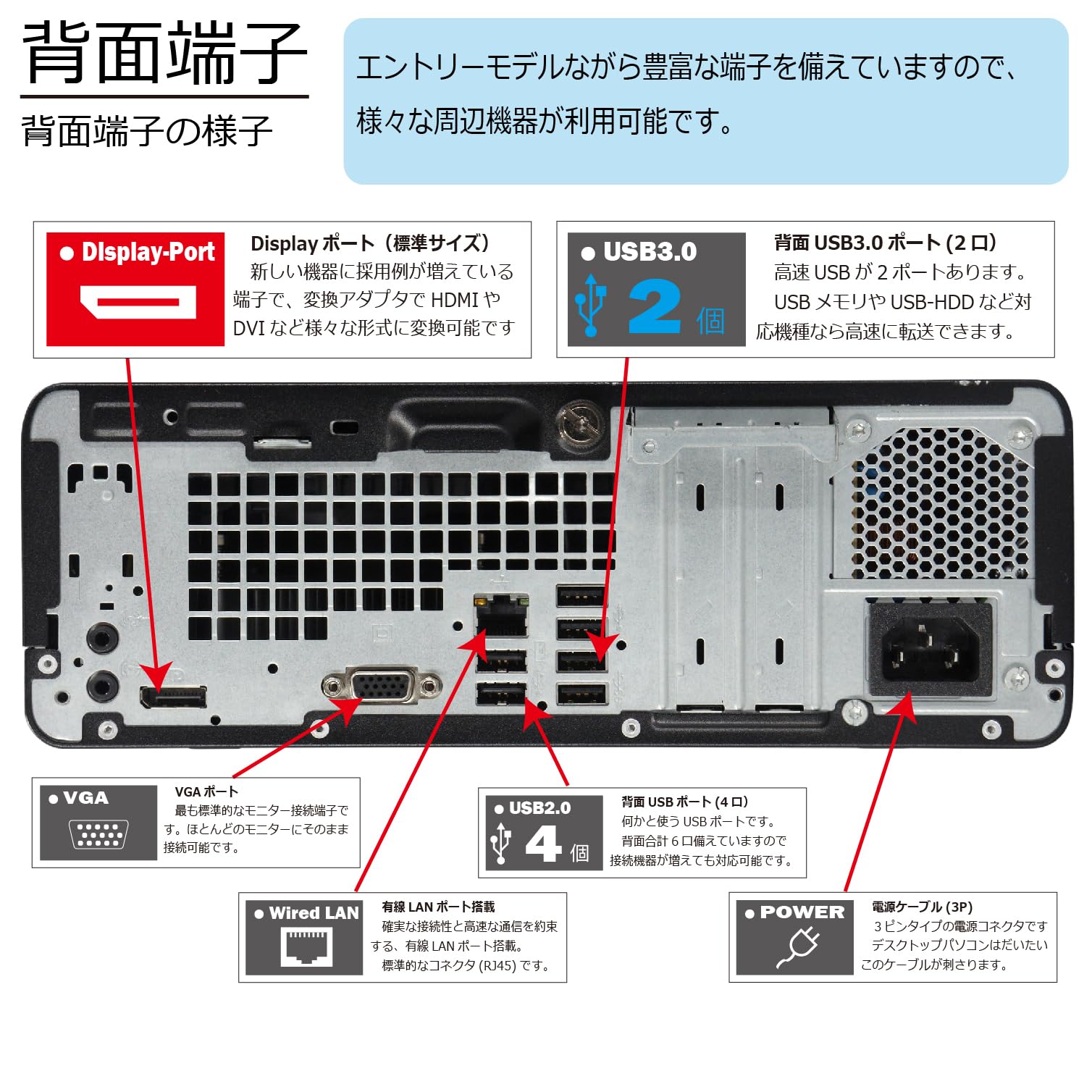 背面端子

背面端子の様子

エントリーモデルながら豊富な端子を備えていますので、様々な周辺機器が利用可能です。

● DIsplay-Port

Display ポート（標準サイズ）
新しい機器に採用例が増えている端子で、変換アダプタで HDMI や DVI など様々な形式に変換可能です

● USB3.0
2 個

背面 USB3.0 ポート (2 口)
高速 USB が 2 ポートあります。
USB メモリや USB-HDD など対応機種なら高速に転送できます。

● VGA

VGA ポート
最も標準的なモニター接続端子です。ほとんどのモニターにそのまま接続可能です。

● USB2.0
4 個

背面 USB ポート (4 口)
何かと使う USB ポートです。
背面合計 6 口備えていますので接続機器が増えても対応可能です。

● Wired LAN

有線 LAN ポート搭載
確実な接続性と高速な通信を約束する、有線 LAN ポート搭載。
標準的なコネクタ (RJ45) です。

● POWER

電源ケーブル (3P)
3 ピンタイプの電源コネクタです
デスクトップパソコンはだいたいこのケーブルが刺さります。