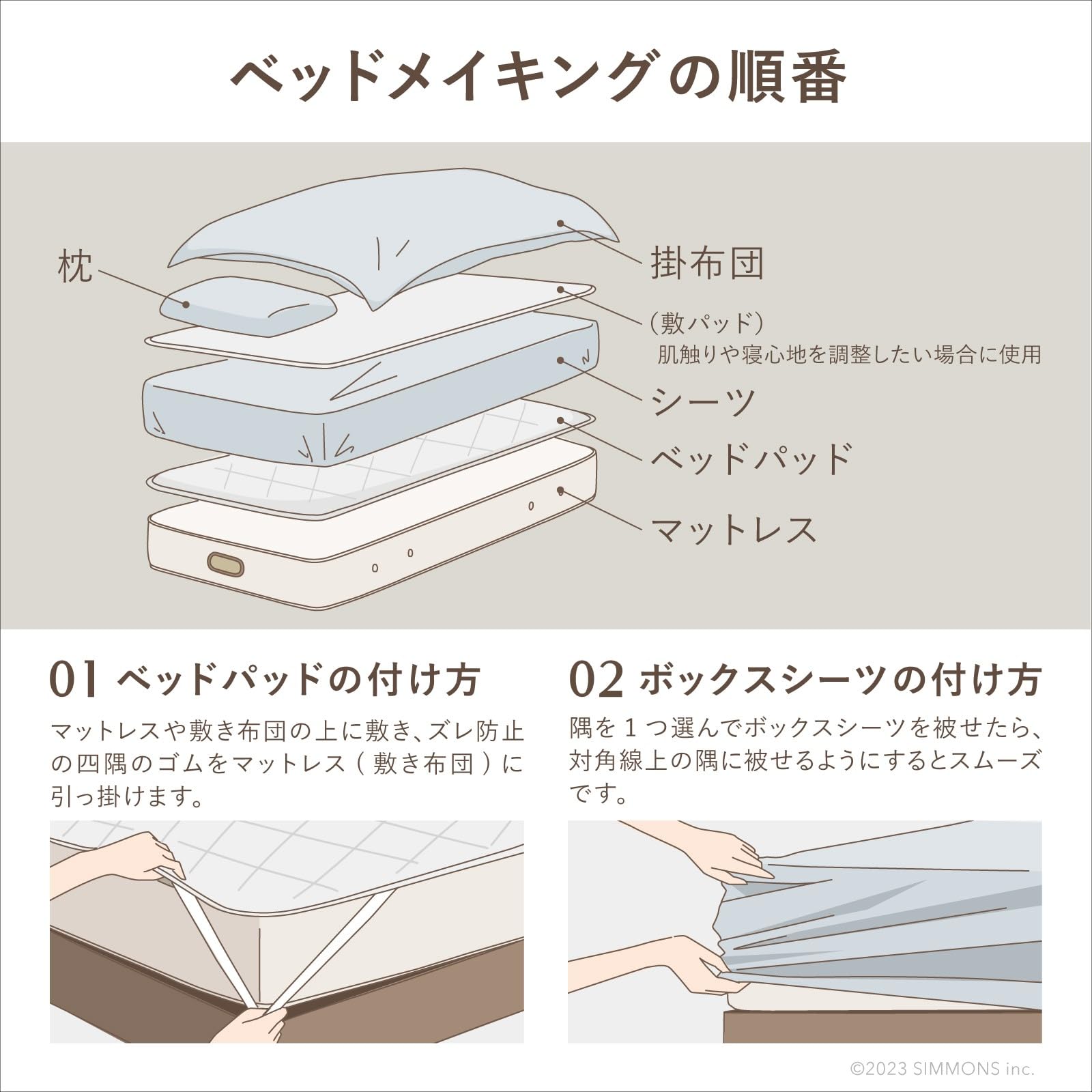 ベッドメイキングの順番

枕

掛布団

(敷パッド)
肌触りや寝心地を調整したい場合に使用

シーツ

ベッドパッド

マットレス

01 ベッドパッドの付け方

マットレスや敷き布団の上に敷き、ズレ防止の四隅のゴムをマットレス(敷き布団)に引っ掛けます。

02 ボックスシーツの付け方

隅を1つ選んでボックスシーツを被せたら、対角線上の隅に被せるようにするとスムーズです。

©2023 SIMMONS inc.