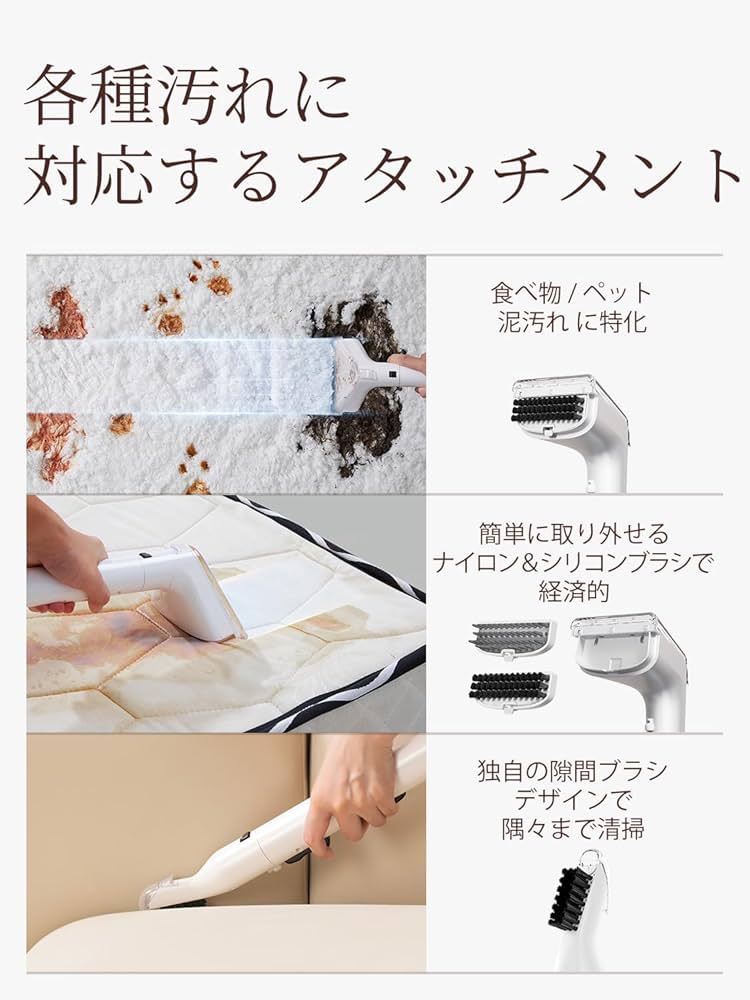 各種汚れに
対応するアタッチメント

食べ物 / ペット
泥汚れ に特化

簡単に取り外せる
ナイロン&シリコンブラシで
経済的

独自の隙間ブラシ
デザインで
隅々まで清掃