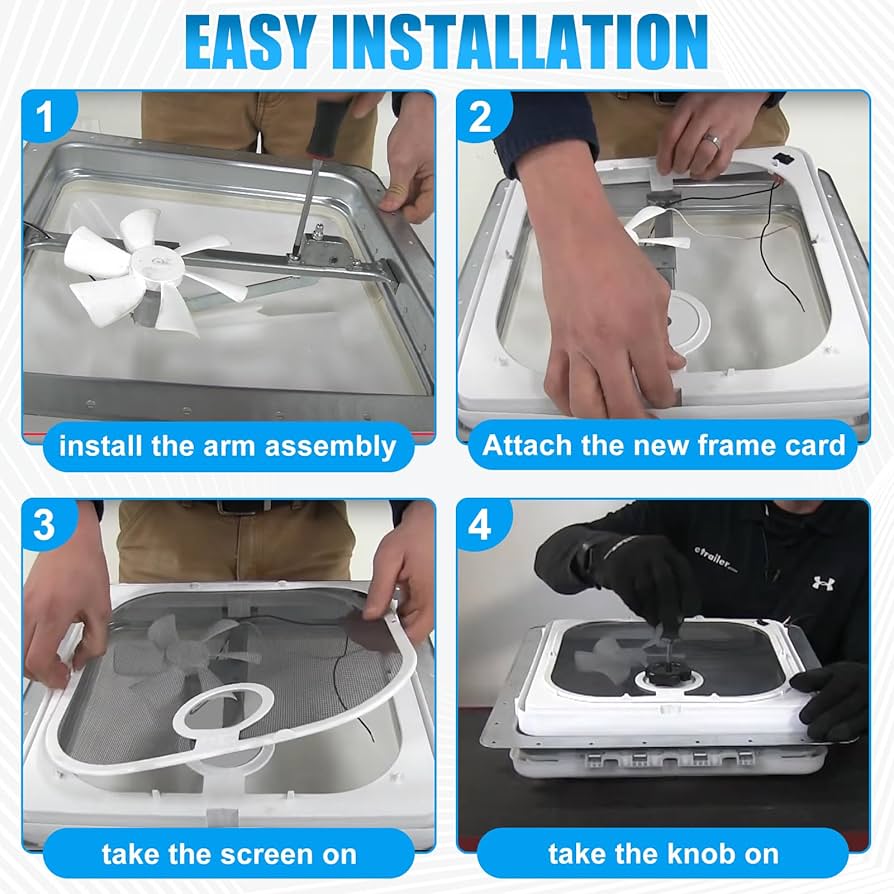 EASY INSTALLATION

1

install the arm assembly

2

Attach the new frame card

3

take the screen on

4

etrailer

take the knob on