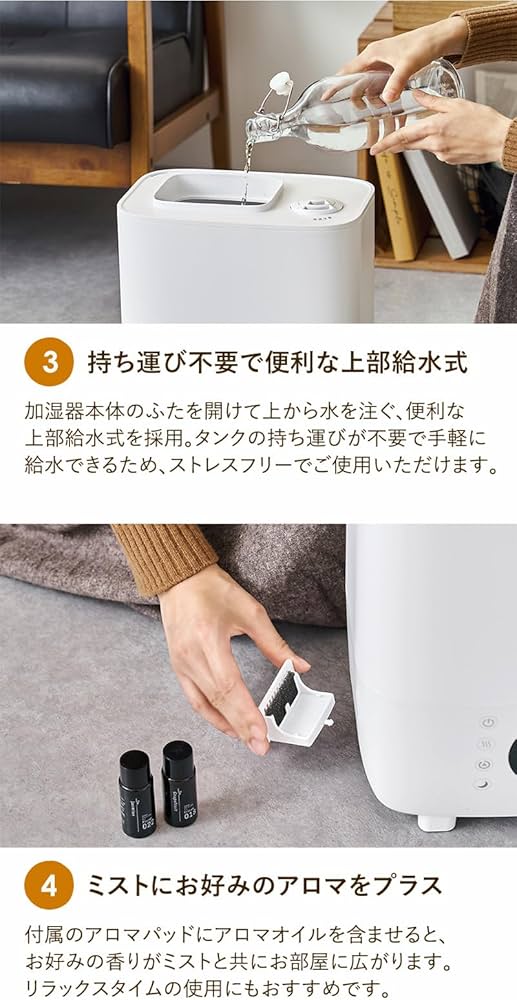 3 持ち運び不要で便利な上部給水式

加湿器本体のふたを開けて上から水を注ぐ、便利な上部給水式を採用。タンクの持ち運びが不要で手軽に給水できるため、ストレスフリーでご使用いただけます。

4 ミストにお好みのアロマをプラス

付属のアロマパッドにアロマオイルを含ませると、お好みの香りがミストと共にお部屋に広がります。リラックスタイムの使用にもおすすめです。