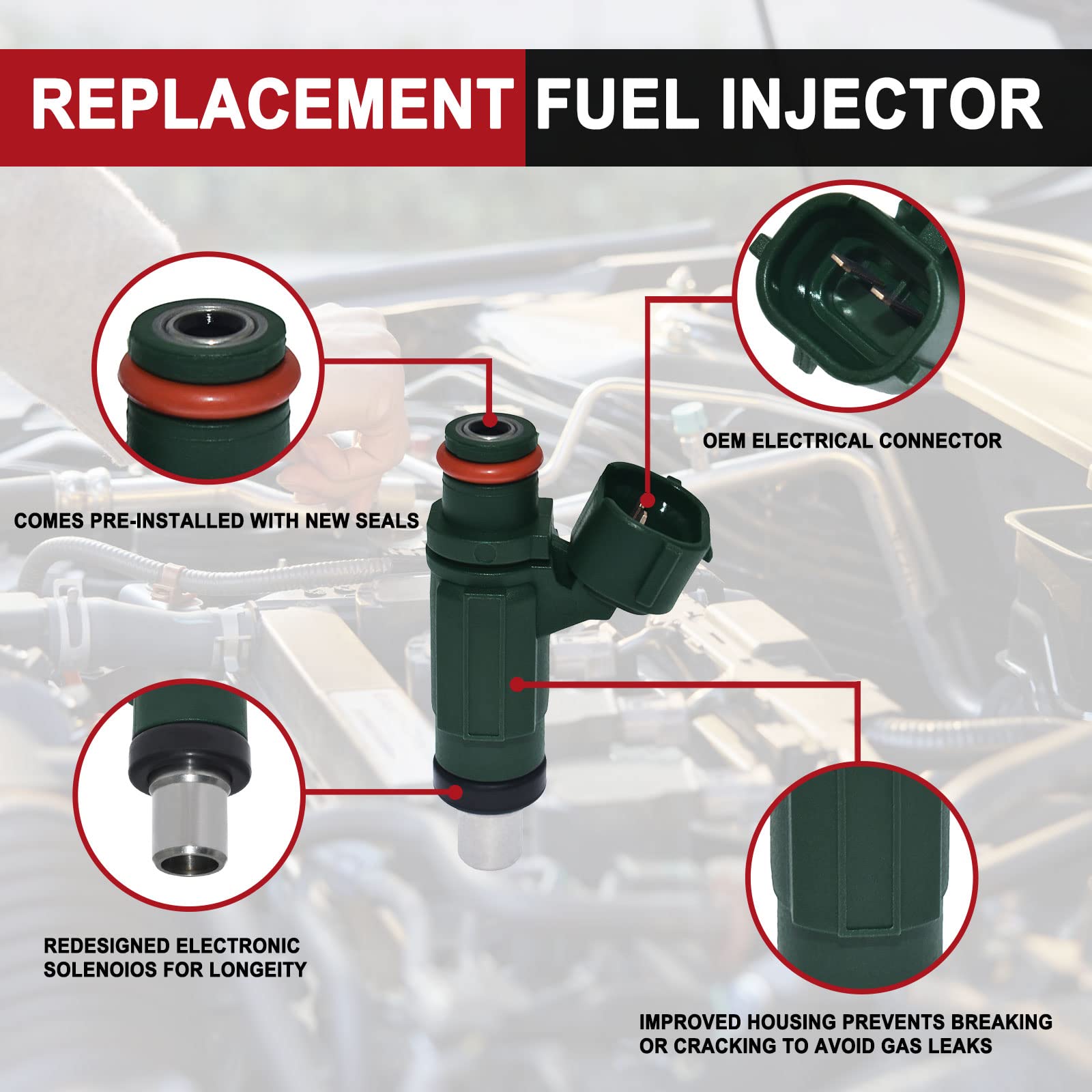 REPLACEMENT FUEL INJECTOR

COMES PRE-INSTALLED WITH NEW SEALS

OEM ELECTRICAL CONNECTOR

REDESIGNED ELECTRONIC SOLENOIOS FOR LONGEITY

IMPROVED HOUSING PREVENTS BREAKING OR CRACKING TO AVOID GAS LEAKS