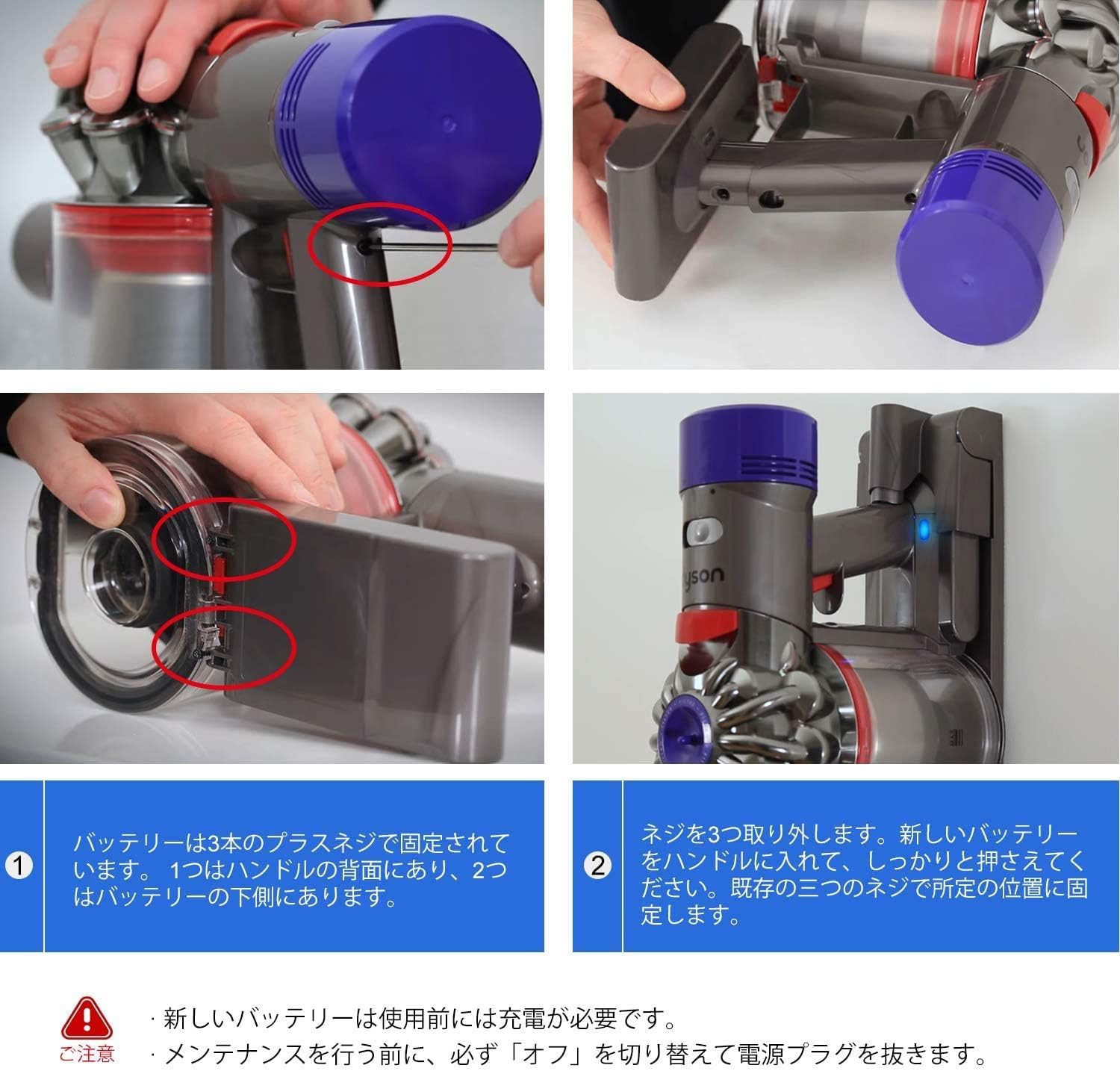 yson

1

バッテリーは3本のプラスネジで固定されています。 1つはハンドルの背面にあり、2つはバッテリーの下側にあります。

2

ネジを3つ取り外します。新しいバッテリーをハンドルに入れて、しっかりと押さえてください。既存の三つのネジで所定の位置に固定します。

ご注意

· 新しいバッテリーは使用前には充電が必要です。

· メンテナンスを行う前に、必ず「オフ」を切り替えて電源プラグを抜きます。