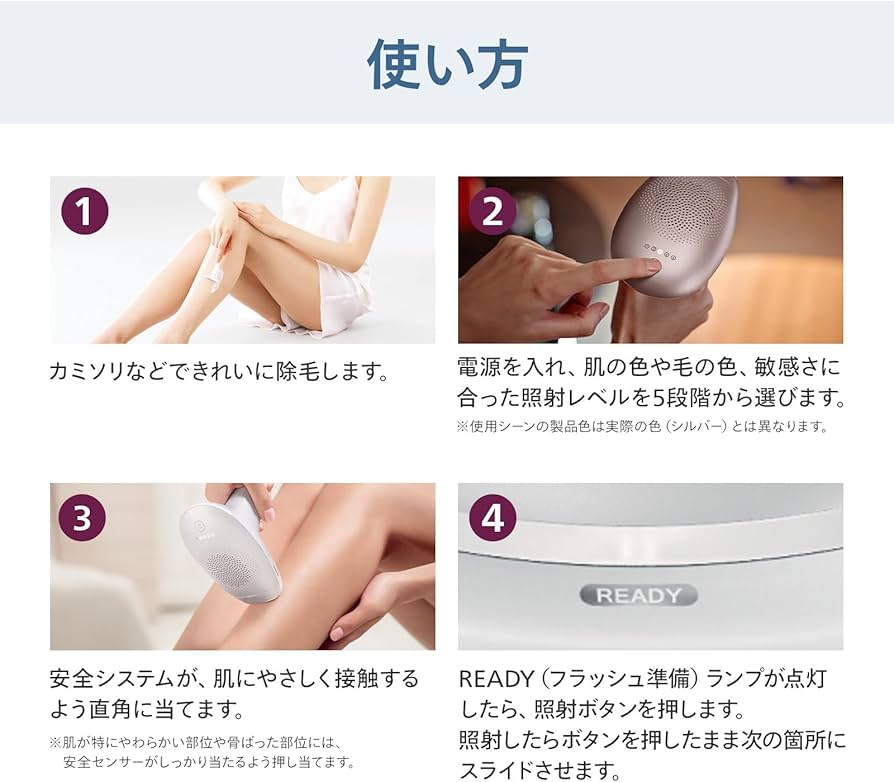 使い方

1

カミソリなどできれいに除毛します。

2

電源を入れ、肌の色や毛の色、敏感さに合った照射レベルを5段階から選びます。

※使用シーンの製品色は実際の色（シルバー）とは異なります。

3

安全システムが、肌にやさしく接触するよう直角に当てます。

※肌が特にやわらかい部位や骨ばった部位には、安全センサーがしっかり当たるよう押し当てます。

4

READY

READY（フラッシュ準備）ランプが点灯したら、照射ボタンを押します。
照射したらボタンを押したまま次の箇所にスライドさせます。