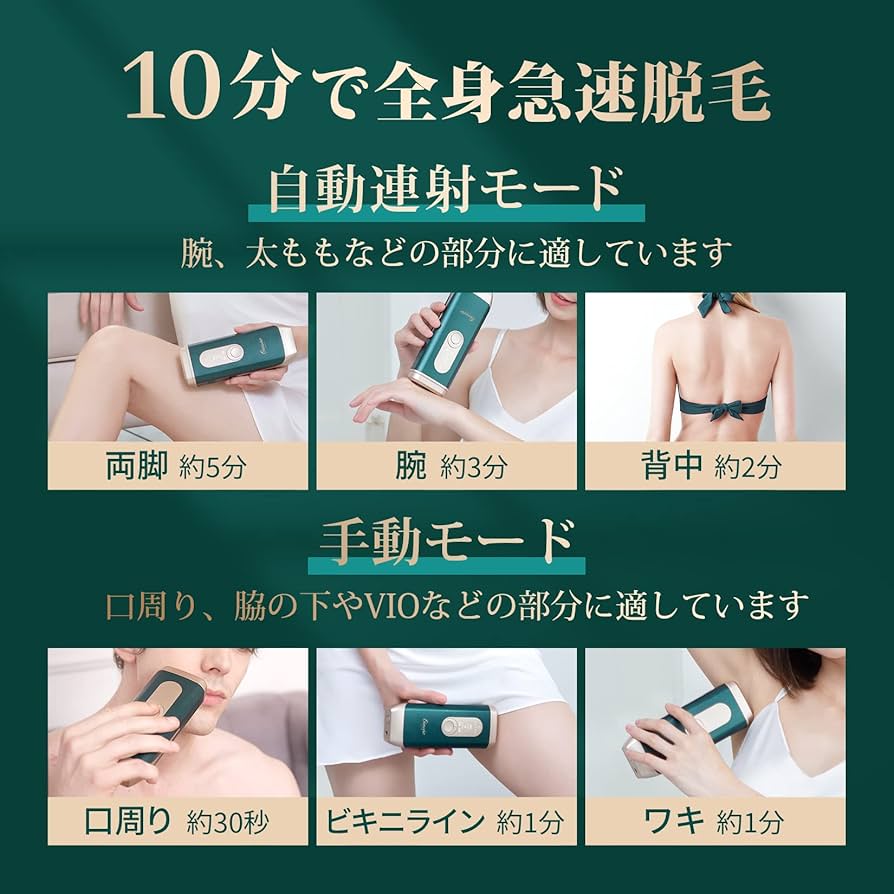 10分で全身急速脱毛

自動連射モード

腕、太ももなどの部分に適しています

両脚 約5分

腕 約3分

背中 約2分

手動モード

口周り、脇の下やVIOなどの部分に適しています

口周り 約30秒

ビキニライン 約1分

ワキ 約1分