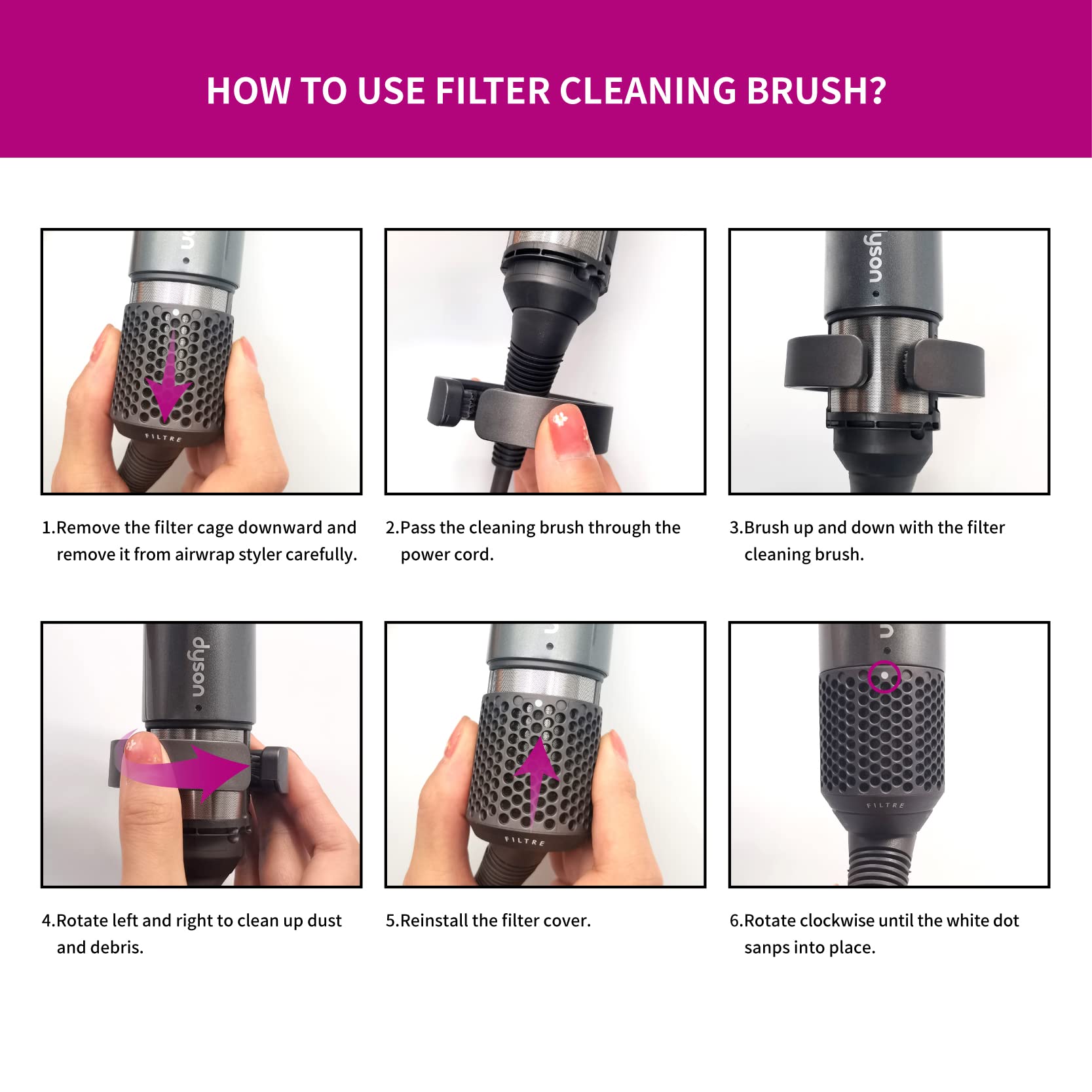 HOW TO USE FILTER CLEANING BRUSH?

FILTRE

1.Remove the filter cage downward and remove it from airwrap styler carefully.

2.Pass the cleaning brush through the power cord.

dyson

3.Brush up and down with the filter cleaning brush.

dyson

4.Rotate left and right to clean up dust and debris.

FILTRE

5.Reinstall the filter cover.

FILTRE

6.Rotate clockwise until the white dot sanps into place.