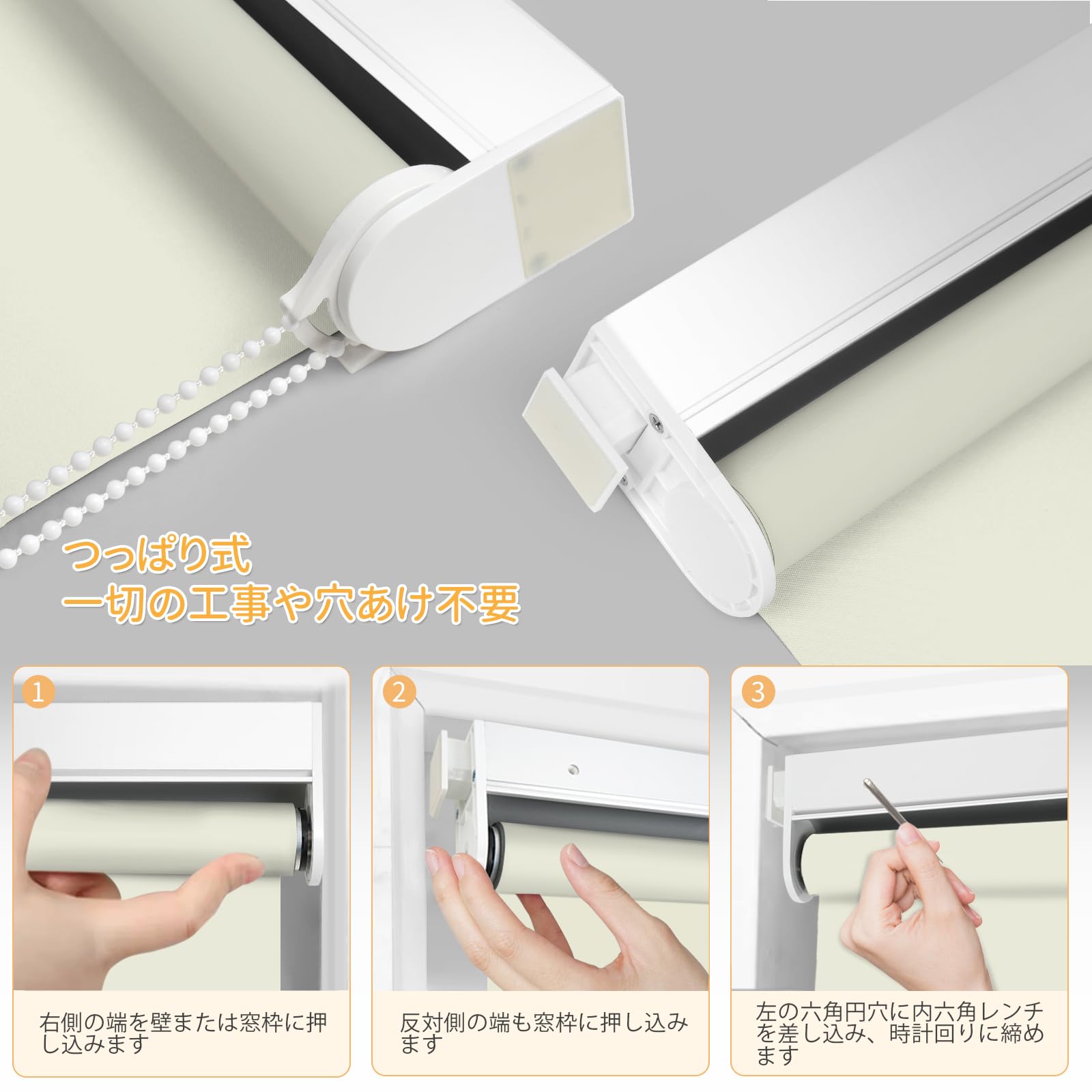 つっぱり式
一切の工事や穴あけ不要

1

右側の端を壁または窓枠に押し込みます

2

反対側の端も窓枠に押し込みます

3

左の六角円穴に内六角レンチを差し込み、時計回りに締めます