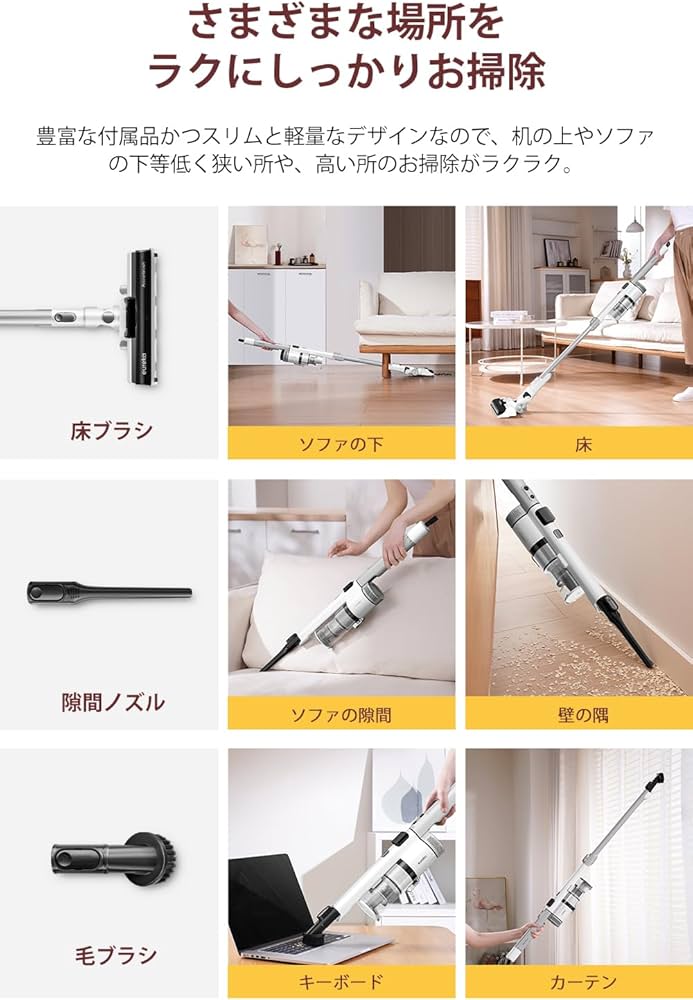 さまざまな場所を
ラクにしっかりお掃除

豊富な付属品かつスリムと軽量なデザインなので、机の上やソファの下等低く狭い所や、高い所のお掃除がラクラク。

eureka

床ブラシ

ソファの下

床

隙間ノズル

ソファの隙間

壁の隅

毛ブラシ

キーボード

カーテン