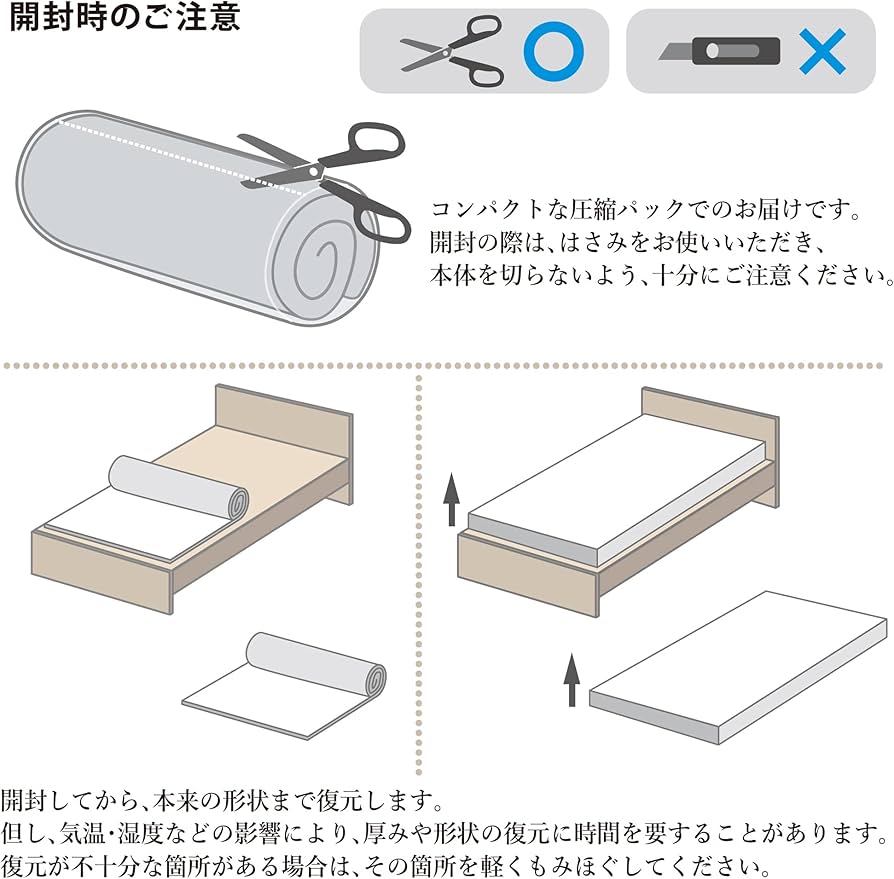 開封時のご注意

○

×

コンパクトな圧縮パックでのお届けです。
開封の際は、はさみをお使いいただき、
本体を切らないよう、十分にご注意ください。

開封してから、本来の形状まで復元します。
但し、気温・湿度などの影響により、厚みや形状の復元に時間を要することがあります。
復元が不十分な箇所がある場合は、その箇所を軽くもみほぐしてください。