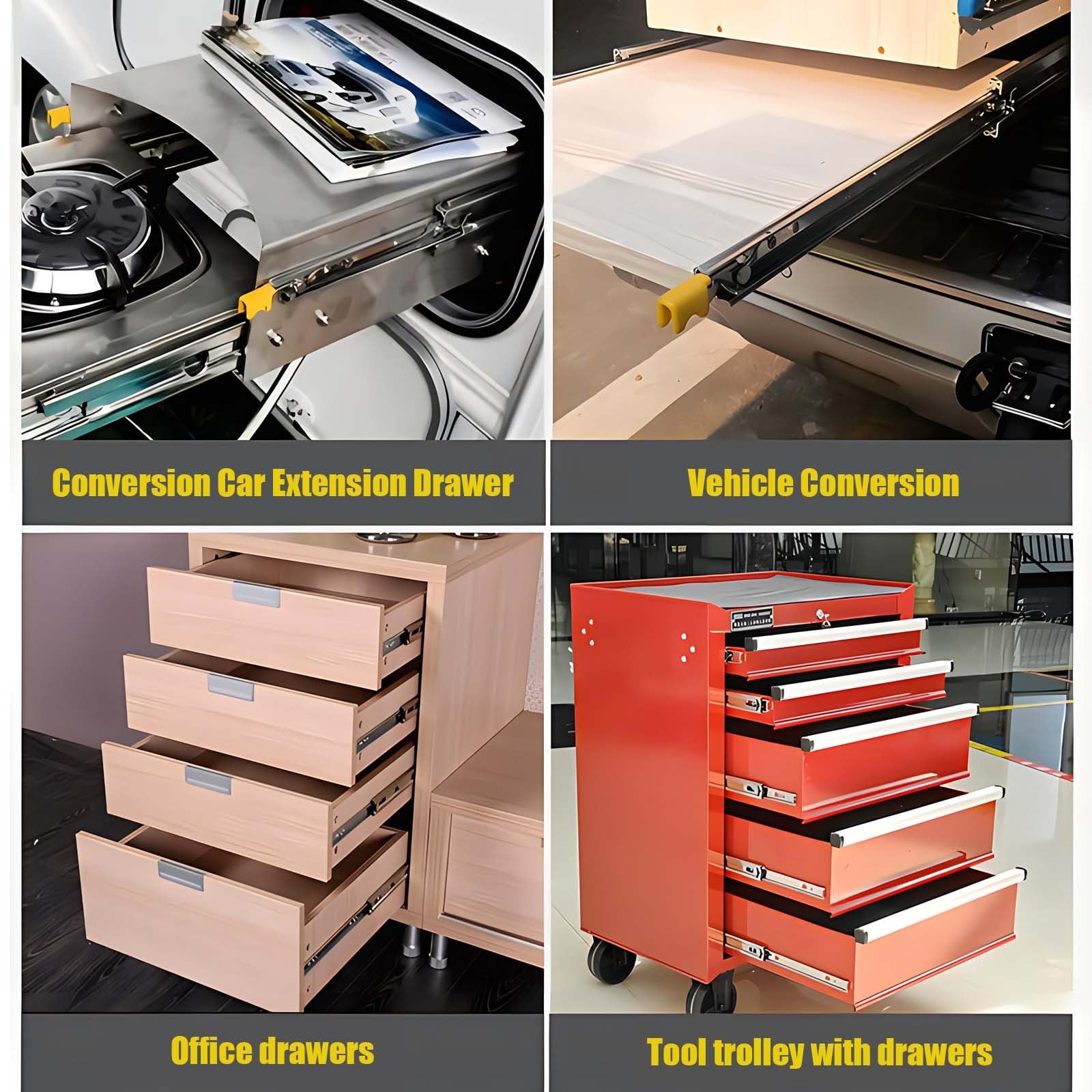 Conversion Car Extension Drawer

Vehicle Conversion

Office drawers

Tool trolley with drawers