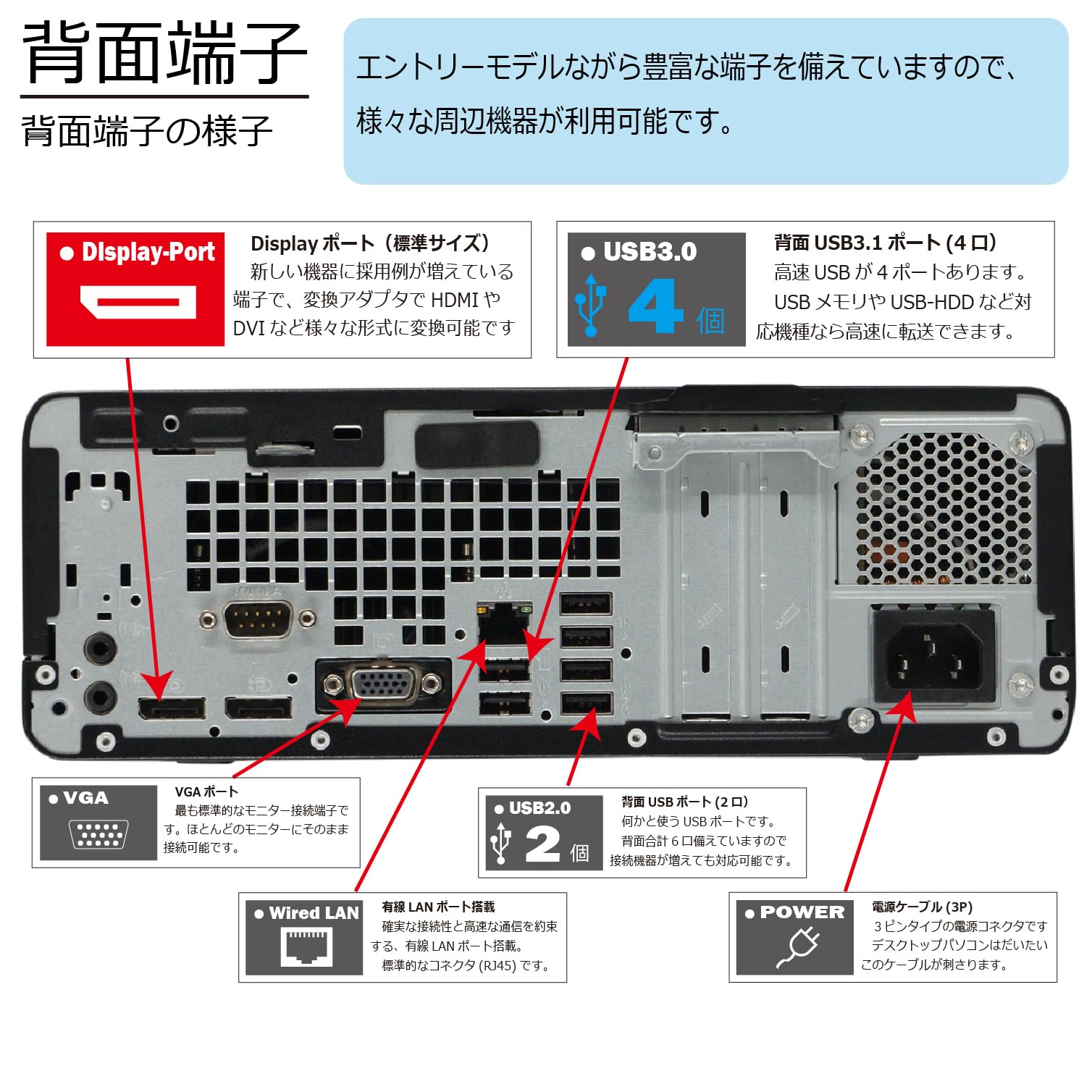 背面端子

背面端子の様子

エントリーモデルながら豊富な端子を備えていますので、様々な周辺機器が利用可能です。

● DIsplay-Port

Display ポート（標準サイズ）
新しい機器に採用例が増えている端子で、変換アダプタで HDMI や DVI など様々な形式に変換可能です

● USB3.0
4 個

背面 USB3.1 ポート (4 口)
高速 USB が 4 ポートあります。
USB メモリや USB-HDD など対応機種なら高速に転送できます。

● VGA

VGA ポート
最も標準的なモニター接続端子です。ほとんどのモニターにそのまま接続可能です。

● USB2.0
2 個

背面 USB ポート (2 口)
何かと使う USB ポートです。
背面合計 6 口備えていますので接続機器が増えても対応可能です。

● Wired LAN

有線 LAN ポート搭載
確実な接続性と高速な通信を約束する、有線 LAN ポート搭載。
標準的なコネクタ (RJ45) です。

● POWER

電源ケーブル (3P)
3 ピンタイプの電源コネクタです
デスクトップパソコンはだいたいこのケーブルが刺さります。