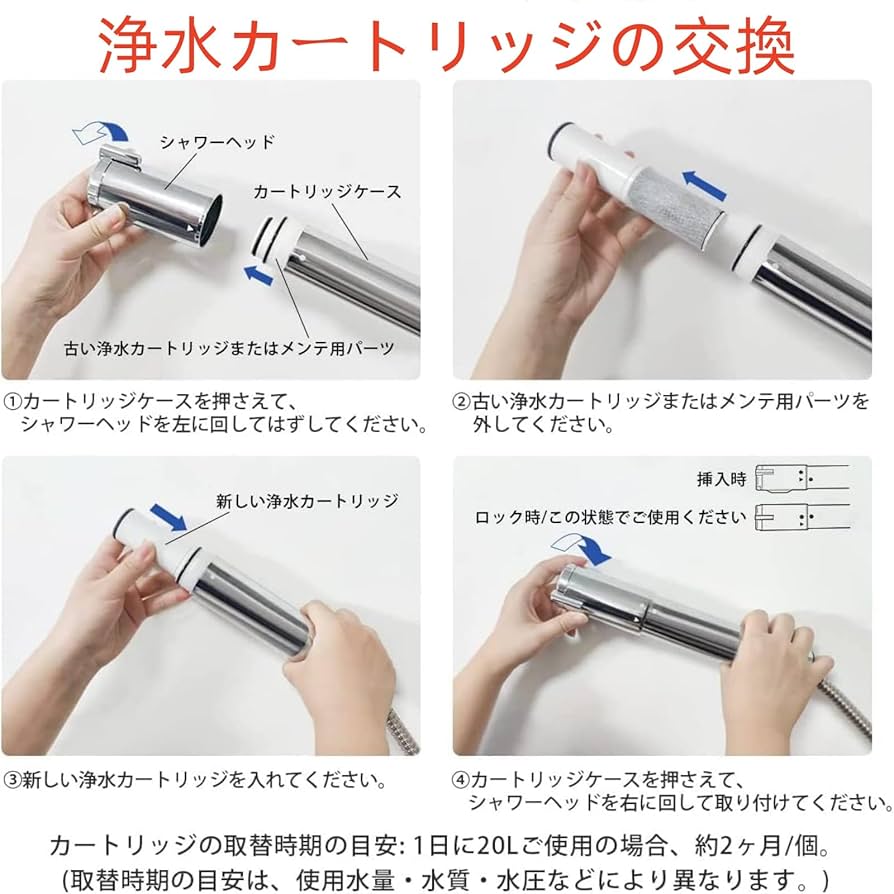 浄水カートリッジの交換

シャワーヘッド

カートリッジケース

古い浄水カートリッジまたはメンテ用パーツ

①カートリッジケースを押さえて、シャワーヘッドを左に回してはずしてください。

②古い浄水カートリッジまたはメンテ用パーツを外してください。

新しい浄水カートリッジ

③新しい浄水カートリッジを入れてください。

挿入時

ロック時/この状態でご使用ください

④カートリッジケースを押さえて、シャワーヘッドを右に回して取り付けてください。

カートリッジの取替時期の目安: 1日に20Lご使用の場合、約2ヶ月/個。
(取替時期の目安は、使用水量・水質・水圧などにより異なります。)