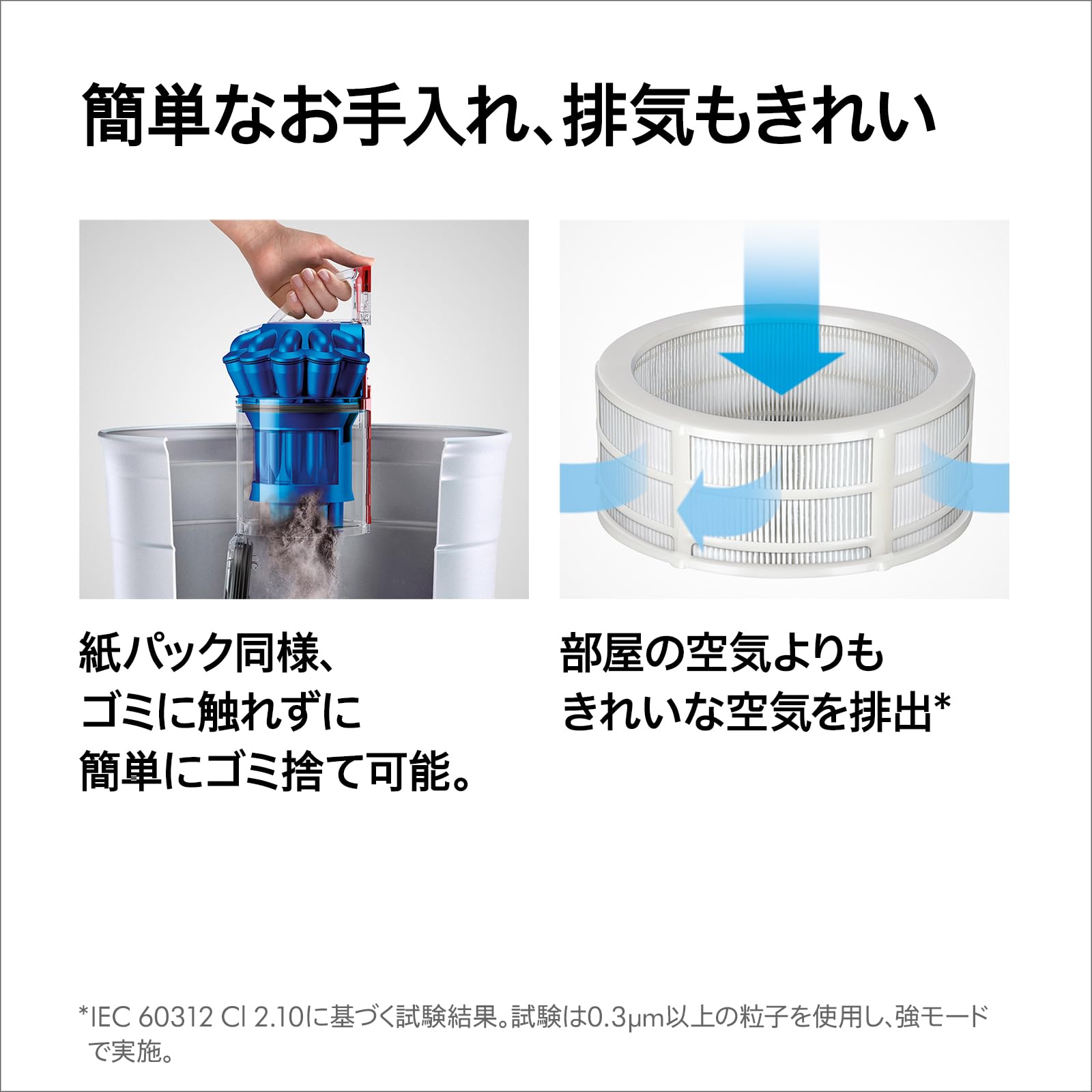 簡単なお手入れ、排気もきれい

紙パック同様、ゴミに触れずに簡単にゴミ捨て可能。

部屋の空気よりもきれいな空気を排出*

*IEC 60312 Cl 2.10に基づく試験結果。試験は0.3μm以上の粒子を使用し、強モードで実施。