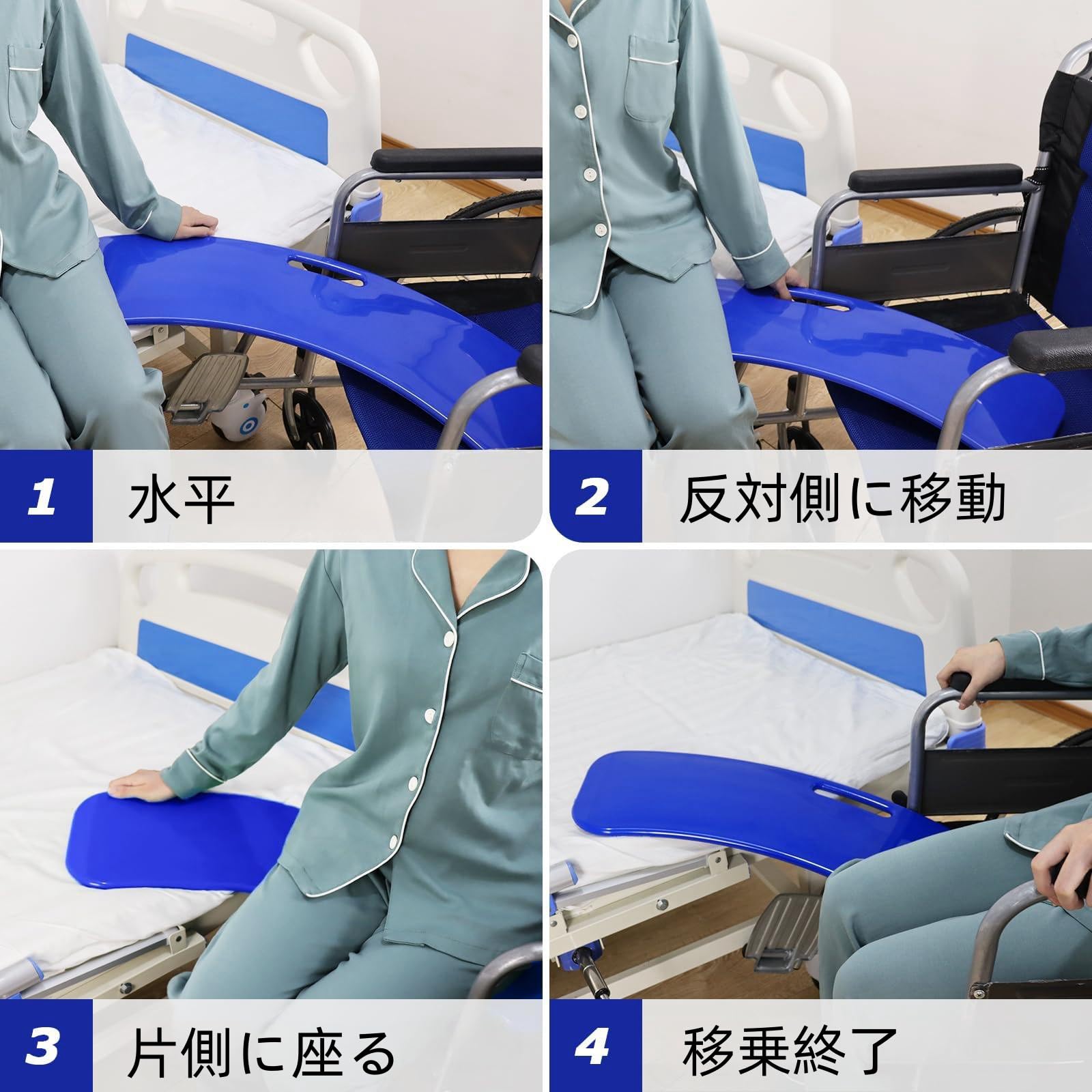 1 水平

2 反対側に移動

3 片側に座る

4 移乗終了