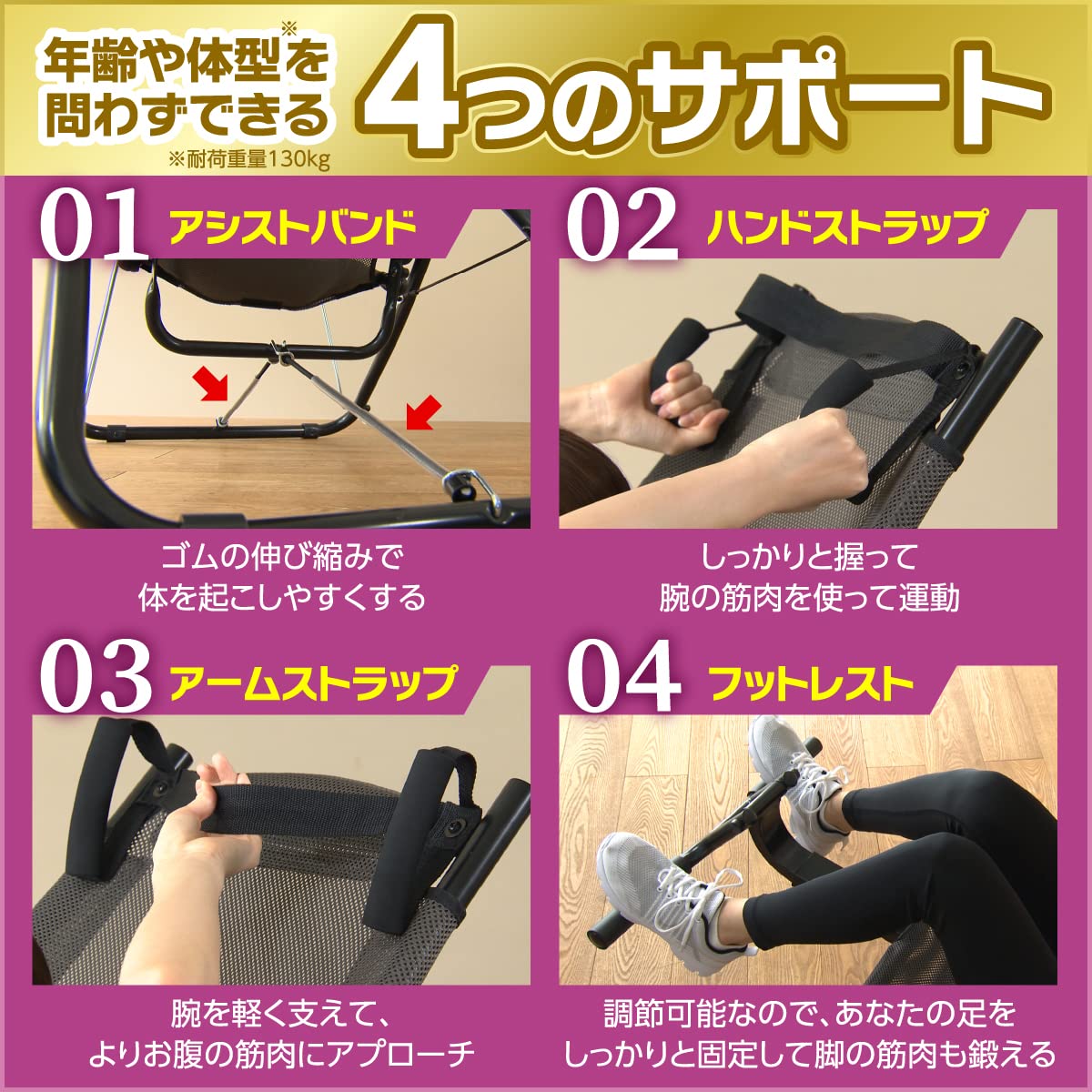 年齢や体型※を問わずできる
※耐荷重量130kg

4つのサポート

01 アシストバンド

ゴムの伸び縮みで
体を起こしやすくする

02 ハンドストラップ

しっかりと握って
腕の筋肉を使って運動

03 アームストラップ

腕を軽く支えて、
よりお腹の筋肉にアプローチ

04 フットレスト

調節可能なので、あなたの足を
しっかりと固定して脚の筋肉も鍛える