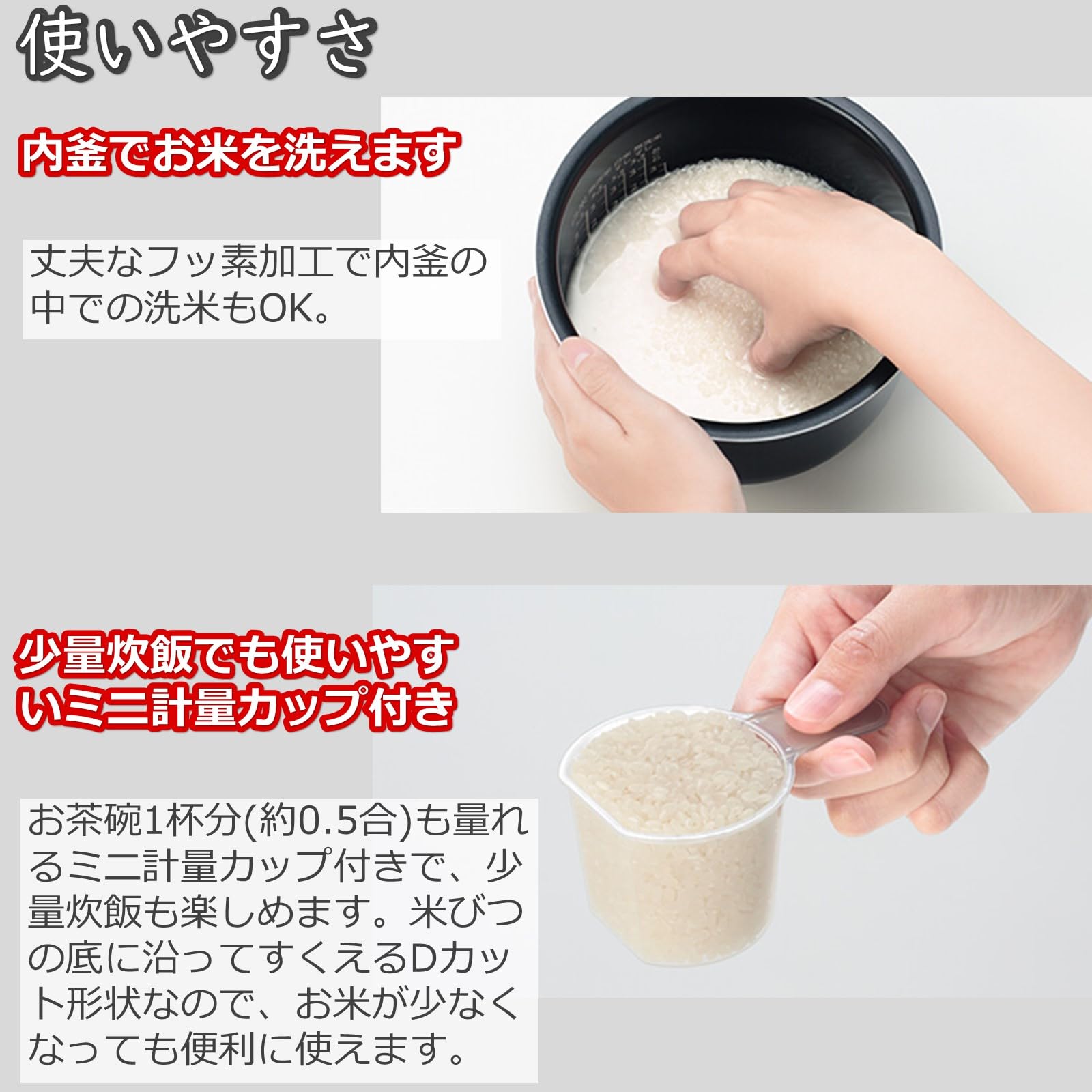 使いやすさ

内釜でお米を洗えます

丈夫なフッ素加工で内釜の中での洗米もOK。

少量炊飯でも使いやすいミニ計量カップ付き

お茶碗1杯分(約0.5合)も量れるミニ計量カップ付きで、少量炊飯も楽しめます。米びつの底に沿ってすくえるDカット形状なので、お米が少なくなっても便利に使えます。