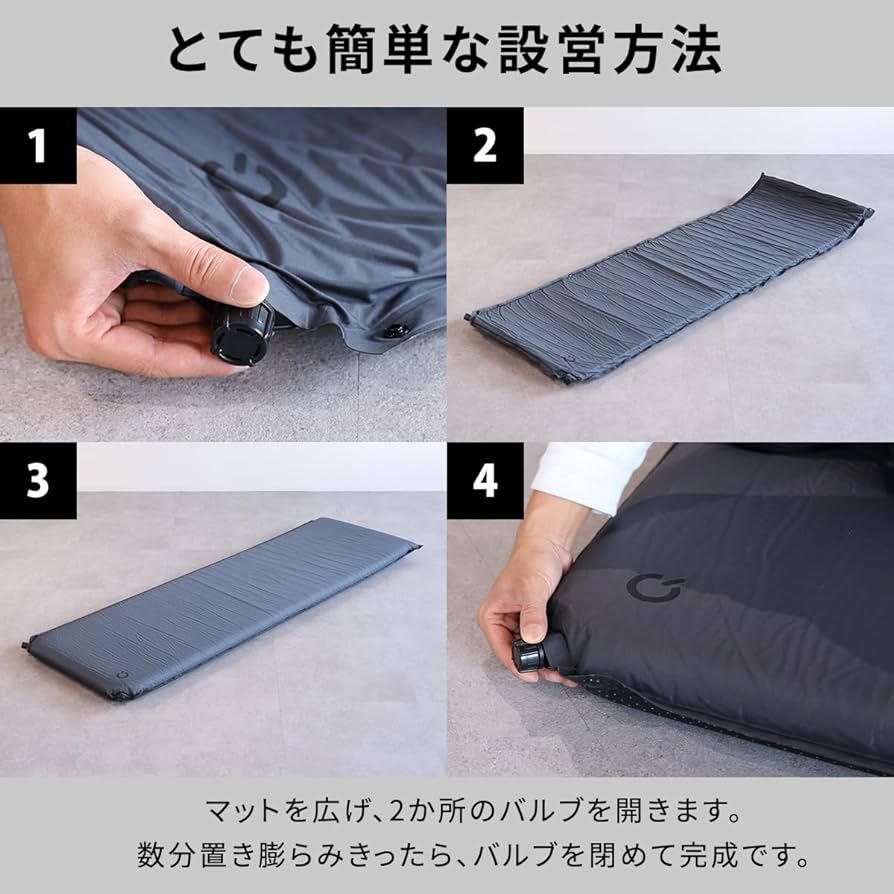 とても簡単な設営方法

1

2

3

4

マットを広げ、2か所のバルブを開きます。
数分置き膨らみきったら、バルブを閉めて完成です。