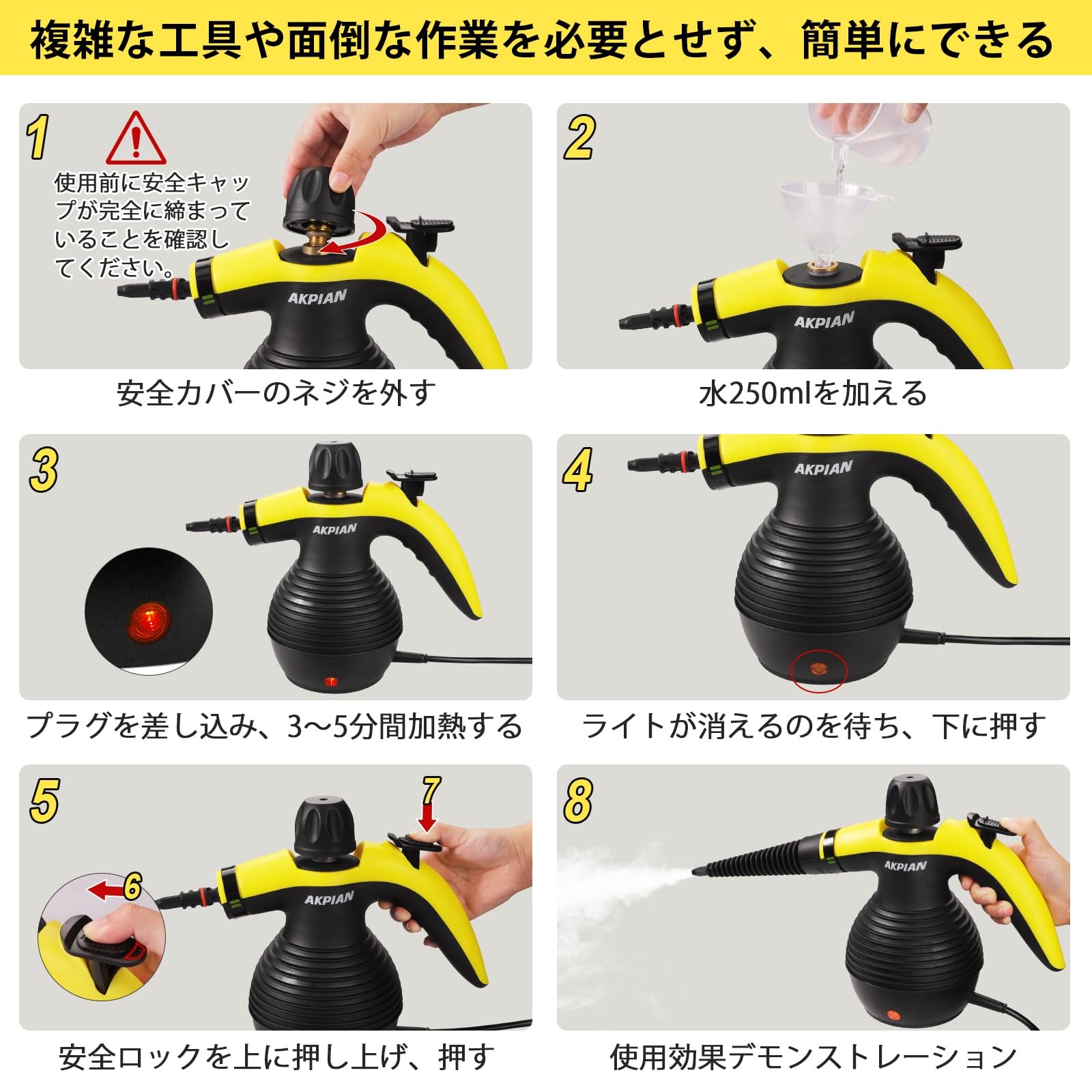 複雑な工具や面倒な作業を必要とせず、簡単にできる

1

使用前に安全キャップが完全に締まっていることを確認してください。

AKPIAN

安全カバーのネジを外す

2

AKPIAN

水250mlを加える

3

AKPIAN

プラグを差し込み、3〜5分間加熱する

4

AKPIAN

ライトが消えるのを待ち、下に押す

5

7

6

AKPIAN

安全ロックを上に押し上げ、押す

8

AKPIAN

使用効果デモンストレーション