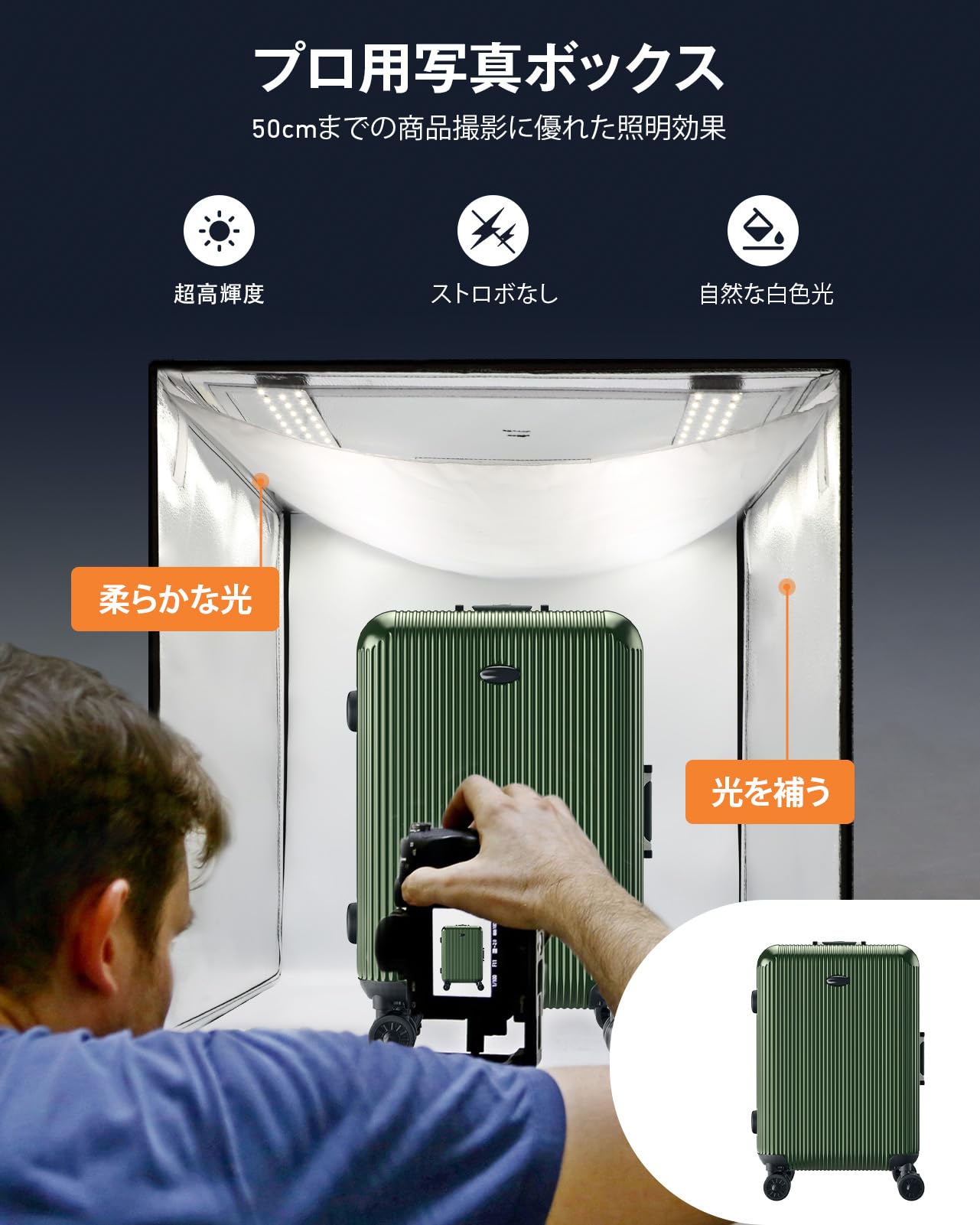 プロ用写真ボックス

50cmまでの商品撮影に優れた照明効果

超高輝度

ストロボなし

自然な白色光

柔らかな光

光を補う