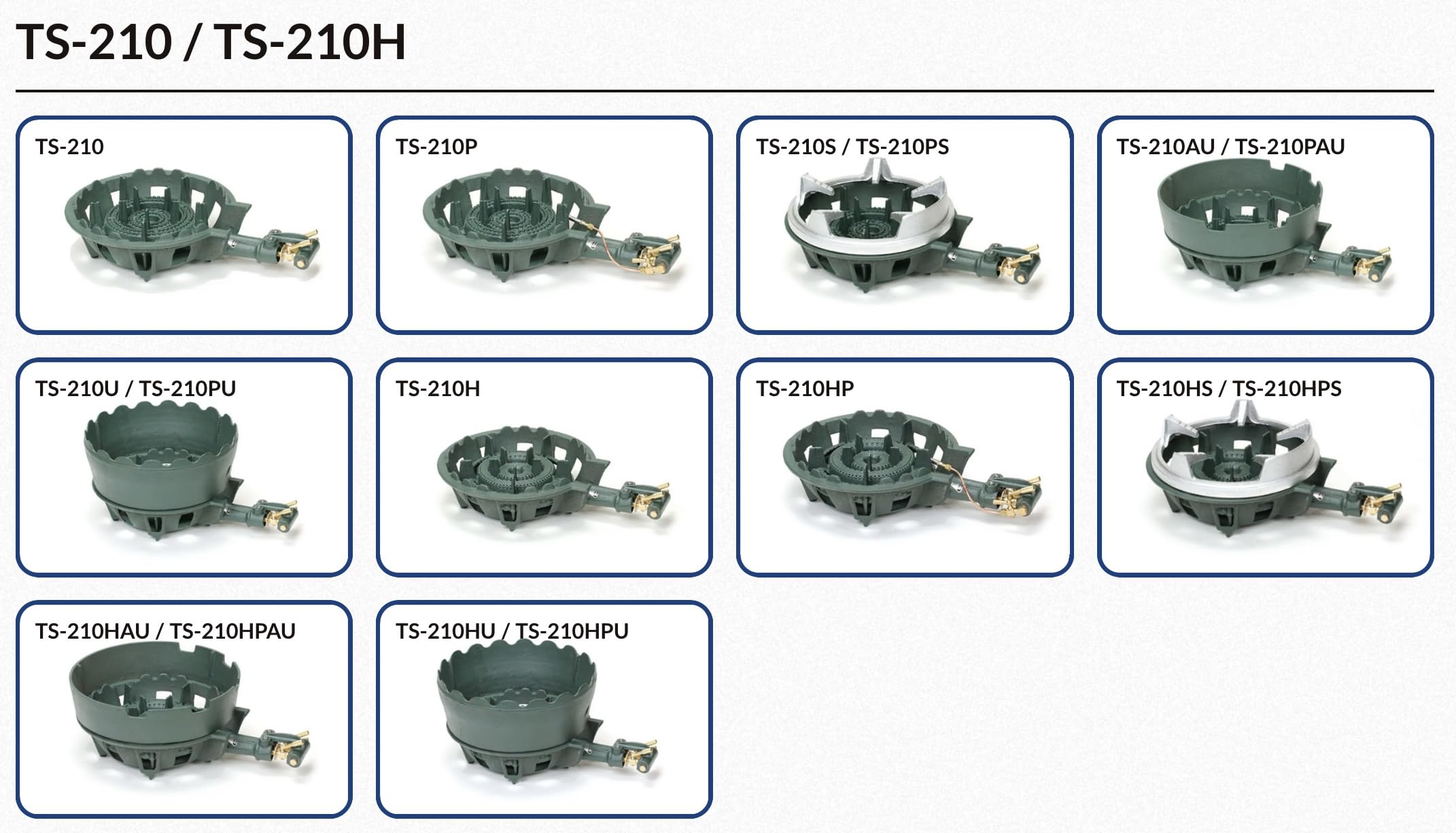 TS-210 / TS-210H

TS-210

TS-210P

TS-210S / TS-210PS

TS-210AU / TS-210PAU

TS-210U / TS-210PU

TS-210H

TS-210HP

TS-210HS / TS-210HPS

TS-210HAU / TS-210HPAU

TS-210HU / TS-210HPU