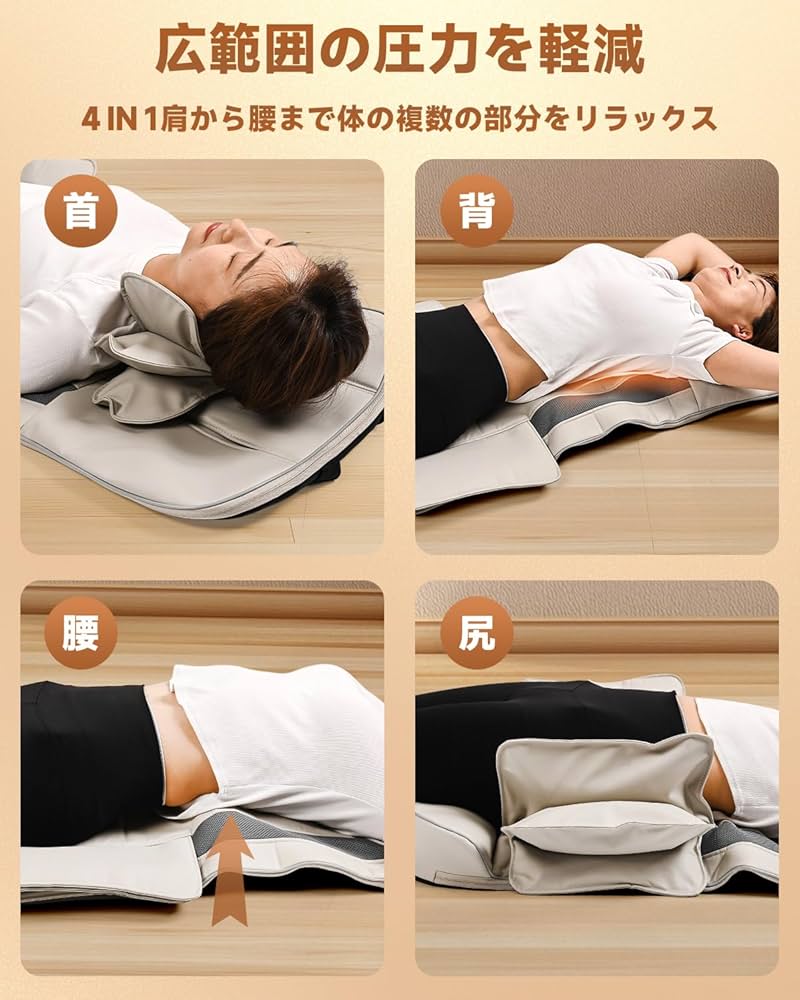 広範囲の圧力を軽減

4 IN 1肩から腰まで体の複数の部分をリラックス

首

背

腰

尻