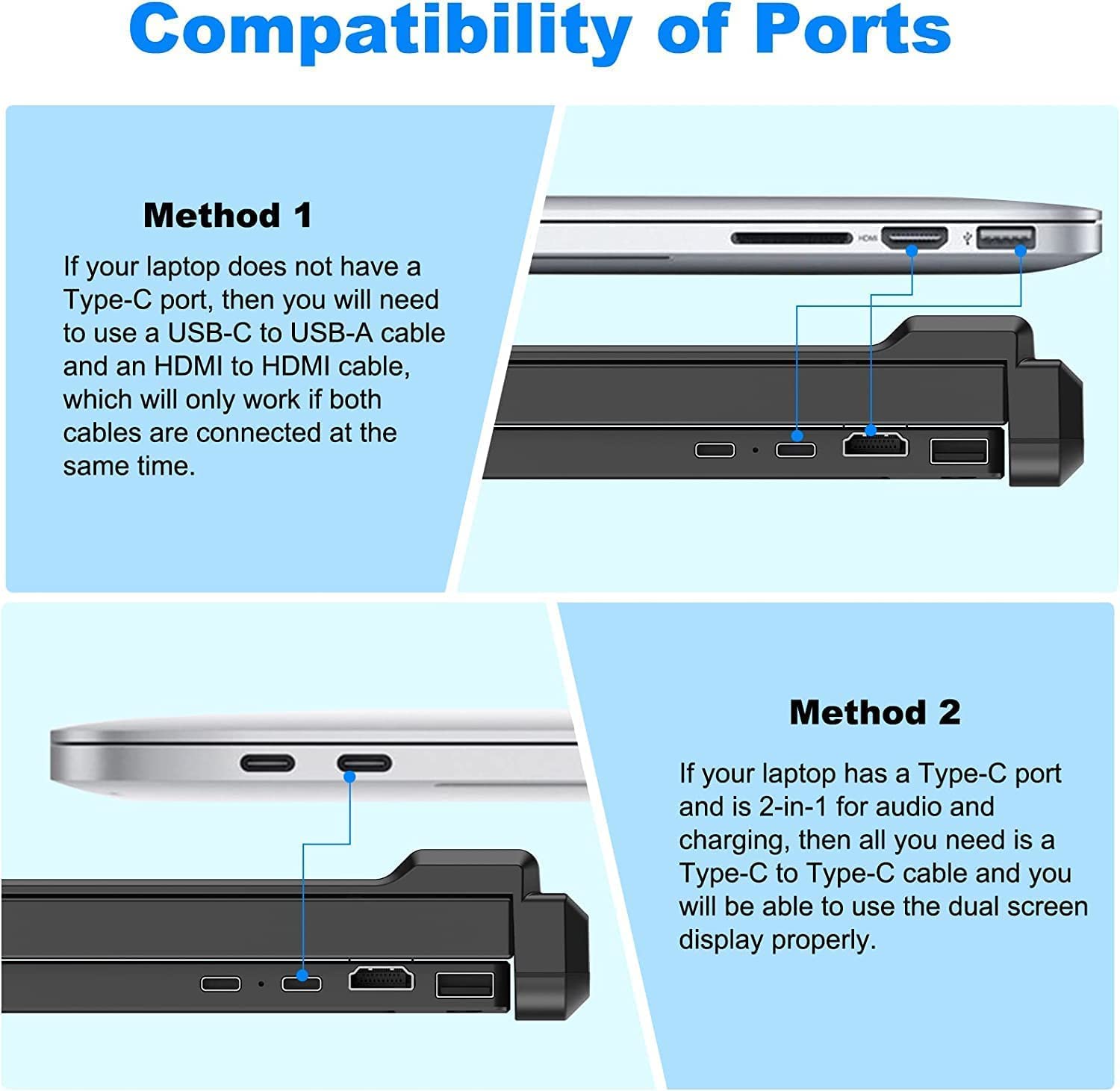 Compatibility of Ports

Method 1

If your laptop does not have a Type-C port, then you will need to use a USB-C to USB-A cable and an HDMI to HDMI cable, which will only work if both cables are connected at the same time.

HDMI

Method 2

If your laptop has a Type-C port and is 2-in-1 for audio and charging, then all you need is a Type-C to Type-C cable and you will be able to use the dual screen display properly.