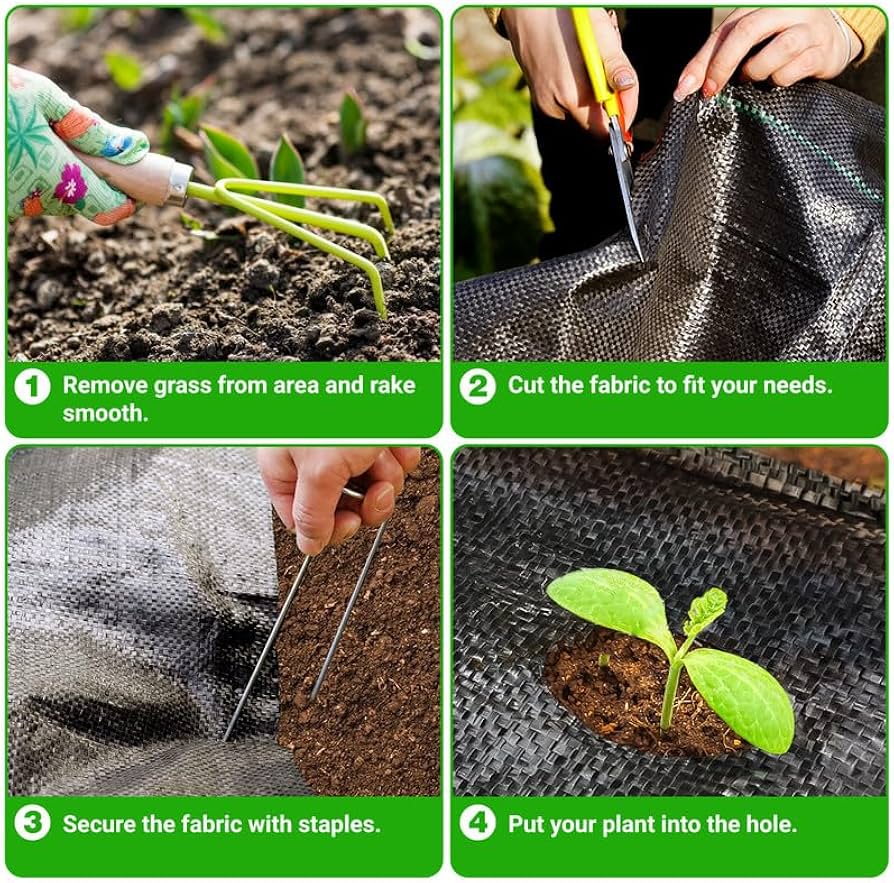 1 Remove grass from area and rake smooth.

2 Cut the fabric to fit your needs.

3 Secure the fabric with staples.

4 Put your plant into the hole.