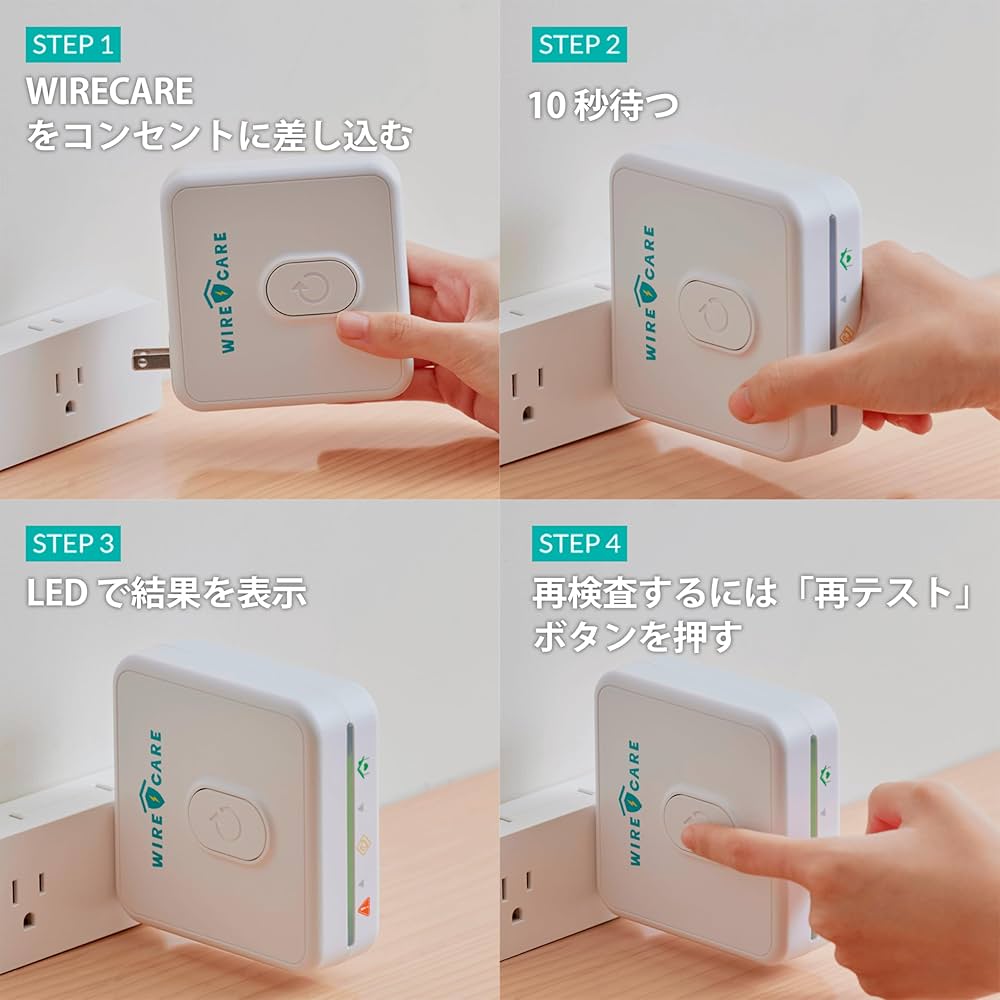 STEP 1
WIRECARE
をコンセントに差し込む

WIRE CARE

STEP 2
10 秒待つ

WIRE CARE

STEP 3
LED で結果を表示

WIRE CARE

STEP 4
再検査するには「再テスト」ボタンを押す

WIRE CARE