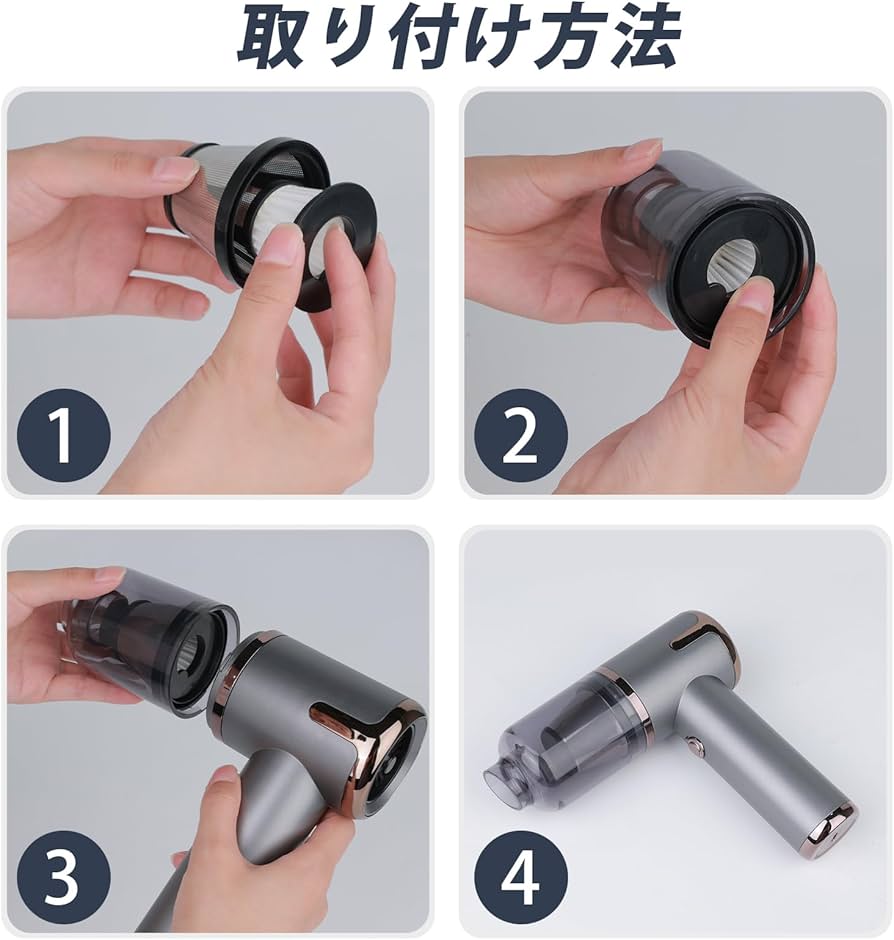 取り付け方法

1

2

3

4