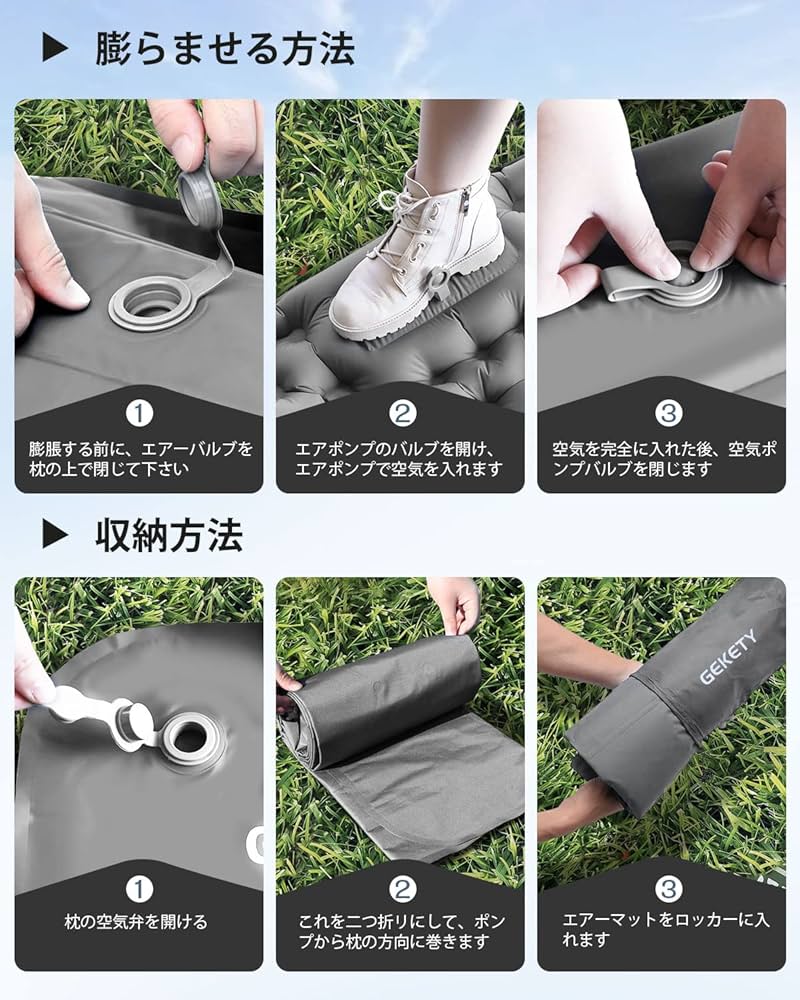 ▶ 膨らませる方法

1
膨脹する前に、エアーバルブを枕の上で閉じて下さい

2
エアポンプのバルブを開け、エアポンプで空気を入れます

3
空気を完全に入れた後、空気ポンプバルブを閉じます

▶ 収納方法

1
枕の空気弁を開ける

2
これを二つ折りにして、ポンプから枕の方向に巻きます

GEKETY

3
エアーマットをロッカーに入れます