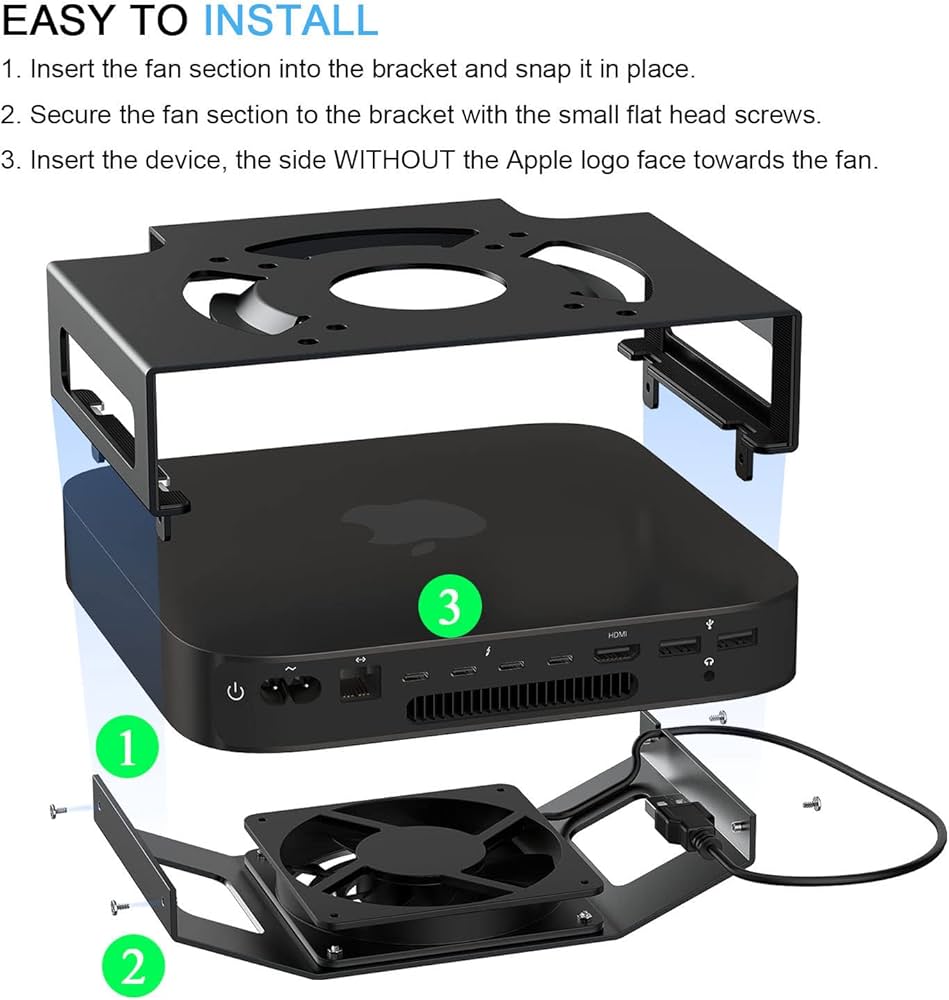 EASY TO INSTALL

1. Insert the fan section into the bracket and snap it in place.

2. Secure the fan section to the bracket with the small flat head screws.

3. Insert the device, the side WITHOUT the Apple logo face towards the fan.

3

HDMI

1

2