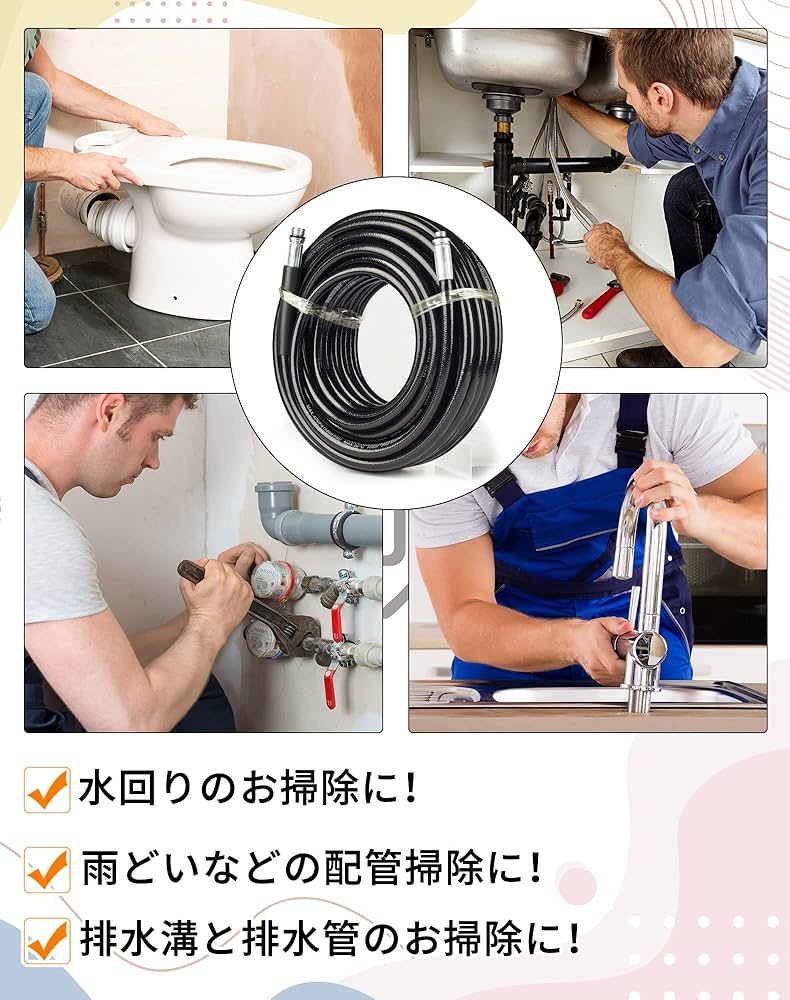 水回りのお掃除に！

雨どいなどの配管掃除に！

排水溝と排水管のお掃除に！