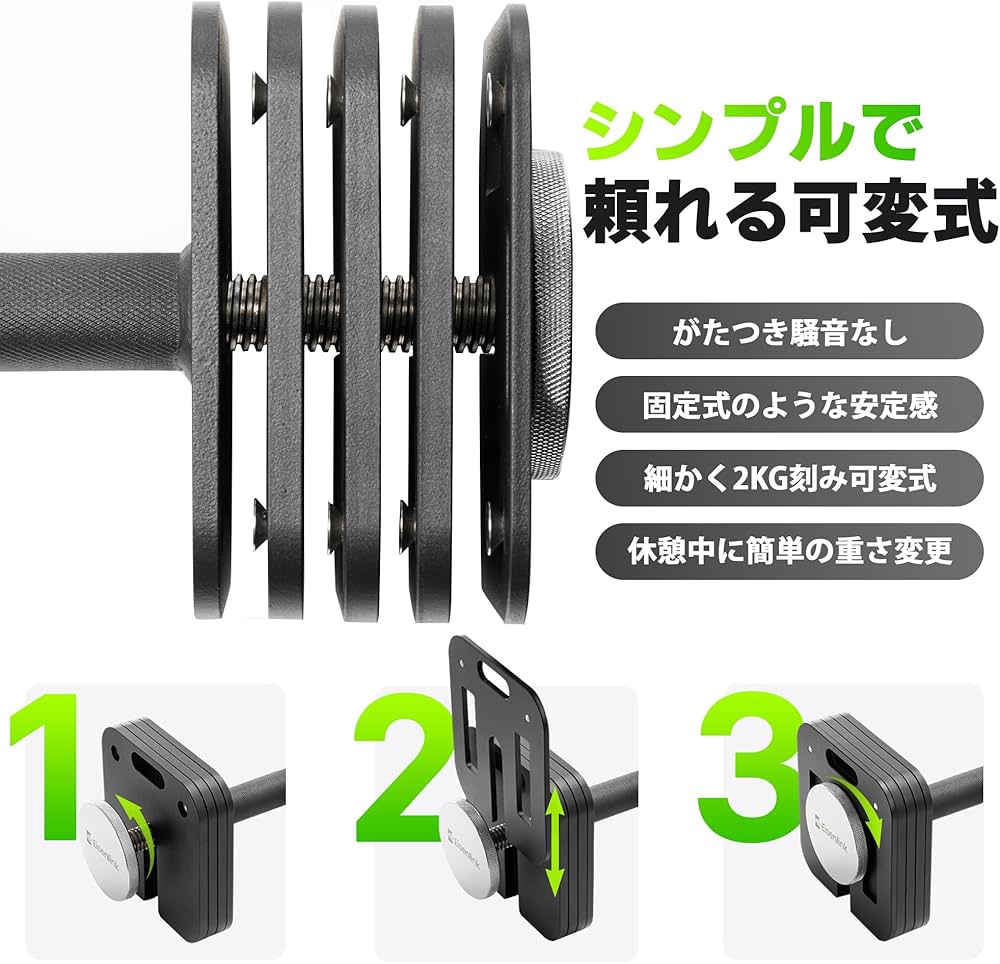 シンプルで
頼れる可変式

がたつき騒音なし

固定式のような安定感

細かく2KG刻み可変式

休憩中に簡単の重さ変更

1

Eisenlink

2

Eisenlink

3

Eisenlink