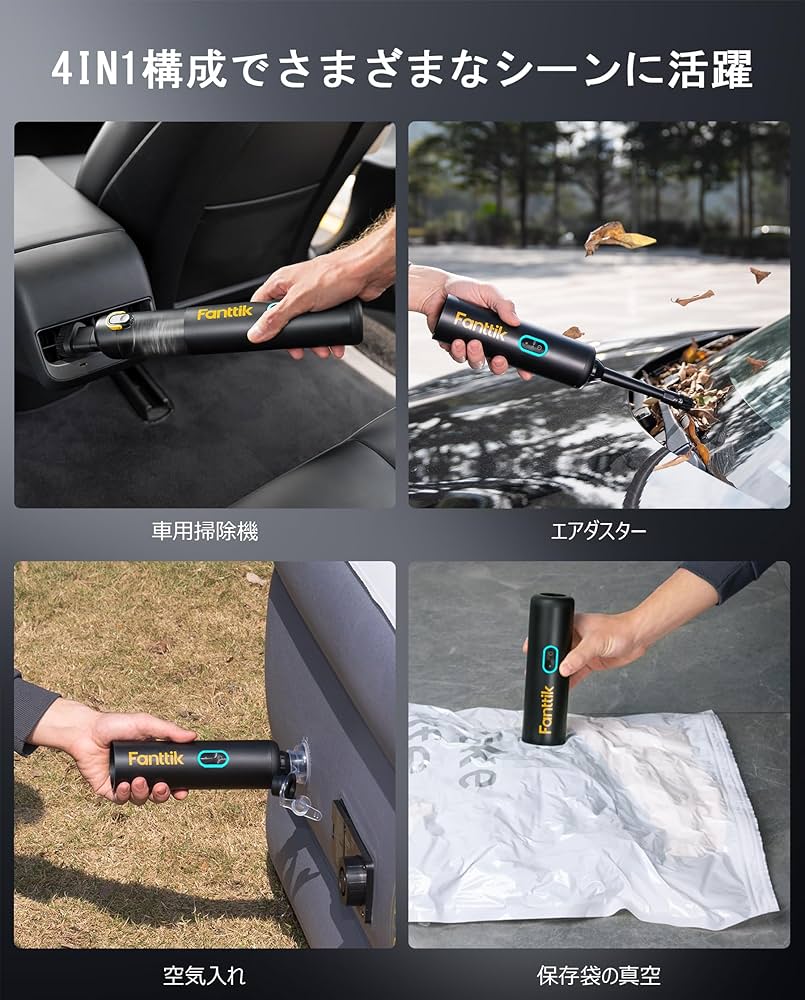 4IN1構成でさまざまなシーンに活躍

Fanttik

車用掃除機

Fanttik

エアダスター

Fanttik

空気入れ

Fanttik

保存袋の真空