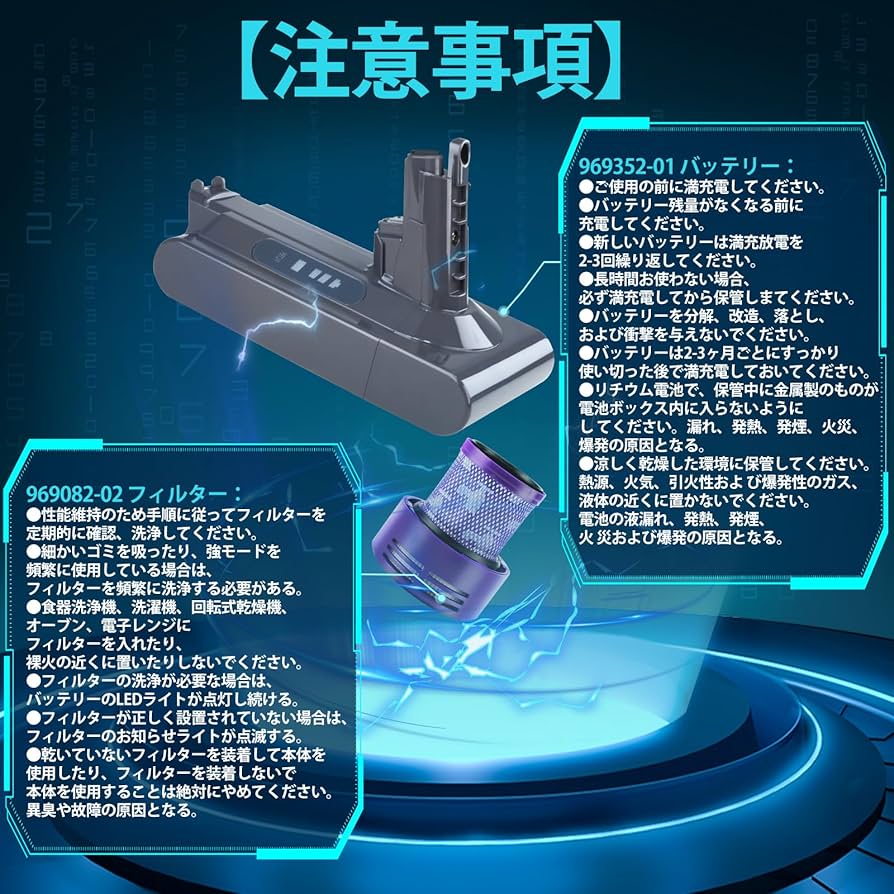 【注意事項】

969352-01 バッテリー：
●ご使用の前に満充電してください。
●バッテリー残量がなくなる前に充電してください。
●新しいバッテリーは満充放電を2-3回繰り返してください。
●長時間お使わない場合、必ず満充電してから保管しまてください。
●バッテリーを分解、改造、落とし、および衝撃を与えないでください。
●バッテリーは2-3ヶ月ごとにすっかり使い切った後で満充電しておいてください。
●リチウム電池で、保管中に金属製のものが電池ボックス内に入らないようにしてください。漏れ、発熱、発煙、火災、爆発の原因となる。
●涼しく乾燥した環境に保管してください。熱源、火気、引火性および爆発性のガス、液体の近くに置かないでください。電池の液漏れ、発熱、発煙、火災および爆発の原因となる。

969082-02 フィルター：
●性能維持のため手順に従ってフィルターを定期的に確認、洗浄してください。
●細かいゴミを吸ったり、強モードを頻繁に使用している場合は、フィルターを頻繁に洗浄する必要がある。
●食器洗浄機、洗濯機、回転式乾燥機、オーブン、電子レンジにフィルターを入れたり、裸火の近くに置いたりしないでください。
●フィルターの洗浄が必要な場合は、バッテリーのLEDライトが点灯し続ける。
●フィルターが正しく設置されていない場合は、フィルターのお知らせライトが点滅する。
●乾いていないフィルターを装着して本体を使用したり、フィルターを装着しないで本体を使用することは絶対にやめてください。異臭や故障の原因となる。