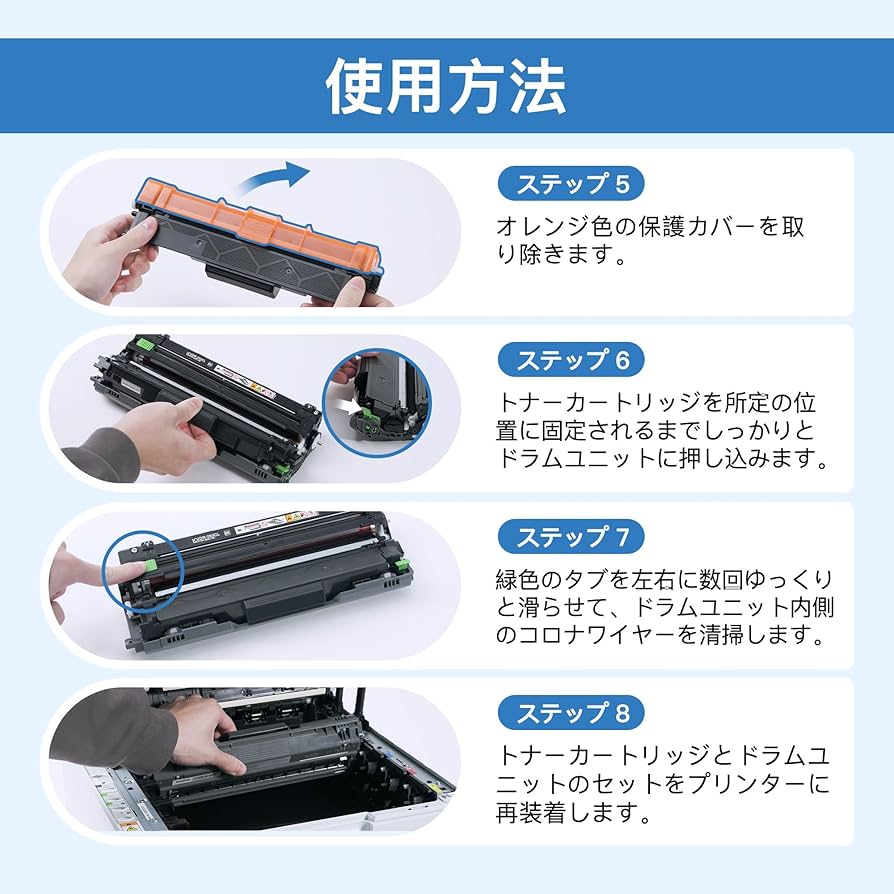 使用方法

ステップ 5

オレンジ色の保護カバーを取り除きます。

ステップ 6

トナーカートリッジを所定の位置に固定されるまでしっかりとドラムユニットに押し込みます。

ステップ 7

緑色のタブを左右に数回ゆっくりと滑らせて、ドラムユニット内側のコロナワイヤーを清掃します。

ステップ 8

トナーカートリッジとドラムユニットのセットをプリンターに再装着します。