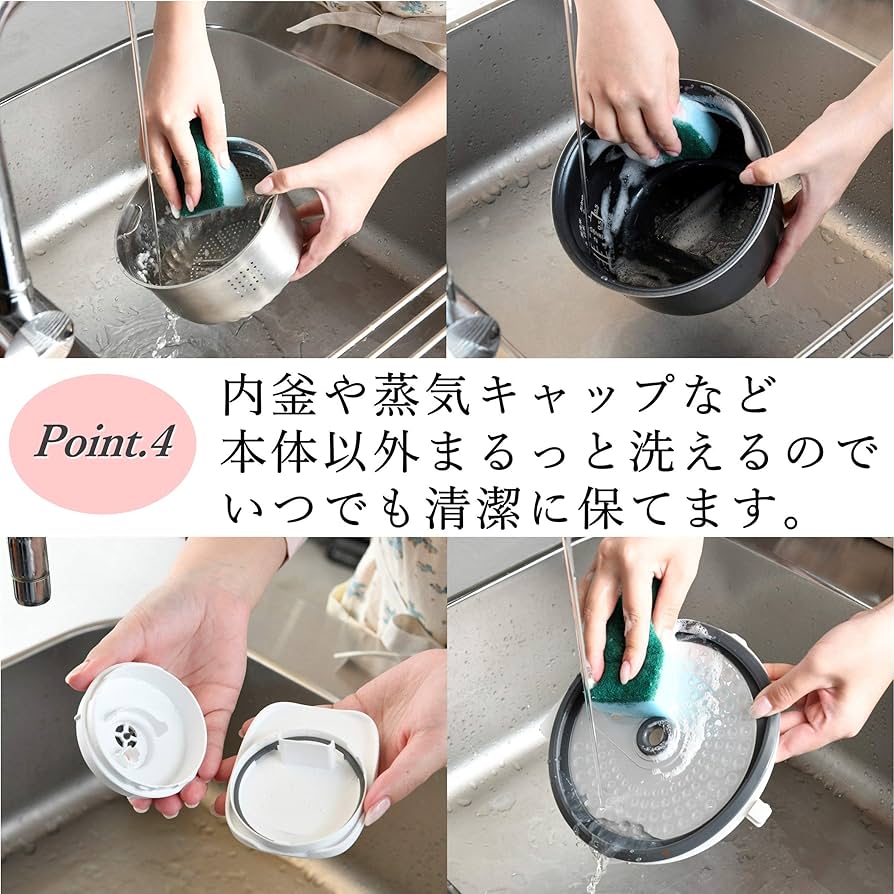 Point.4

内釜や蒸気キャップなど本体以外まるっと洗えるのでいつでも清潔に保てます。