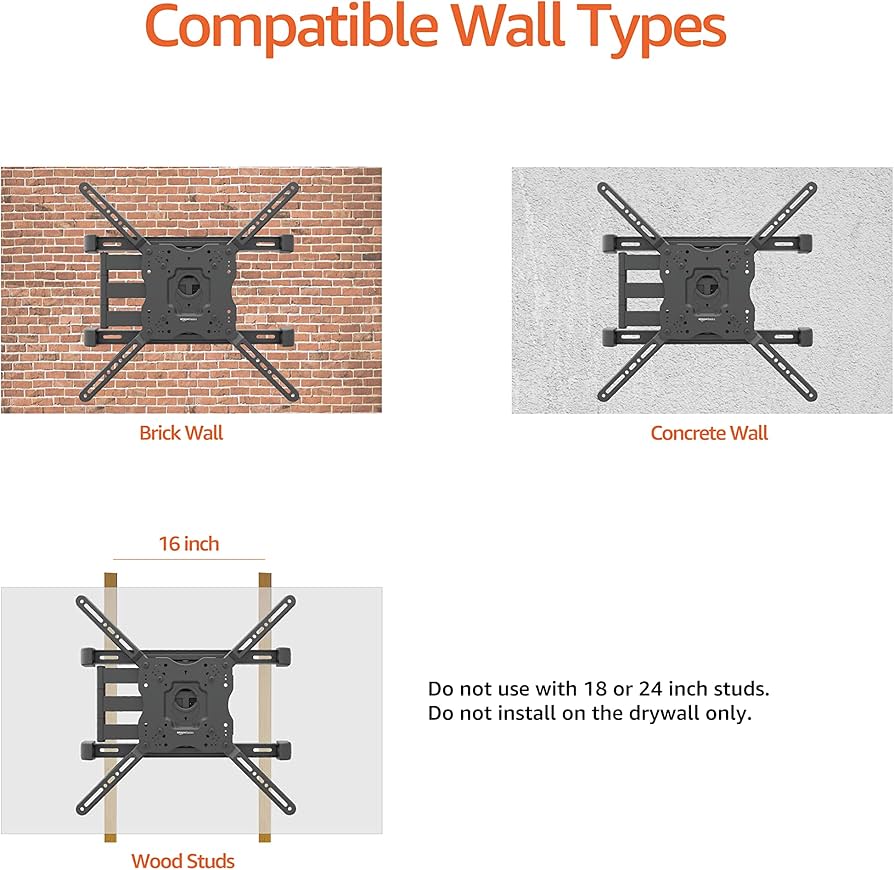 Compatible Wall Types

Brick Wall

Concrete Wall

16 inch

Wood Studs

Do not use with 18 or 24 inch studs.
Do not install on the drywall only.