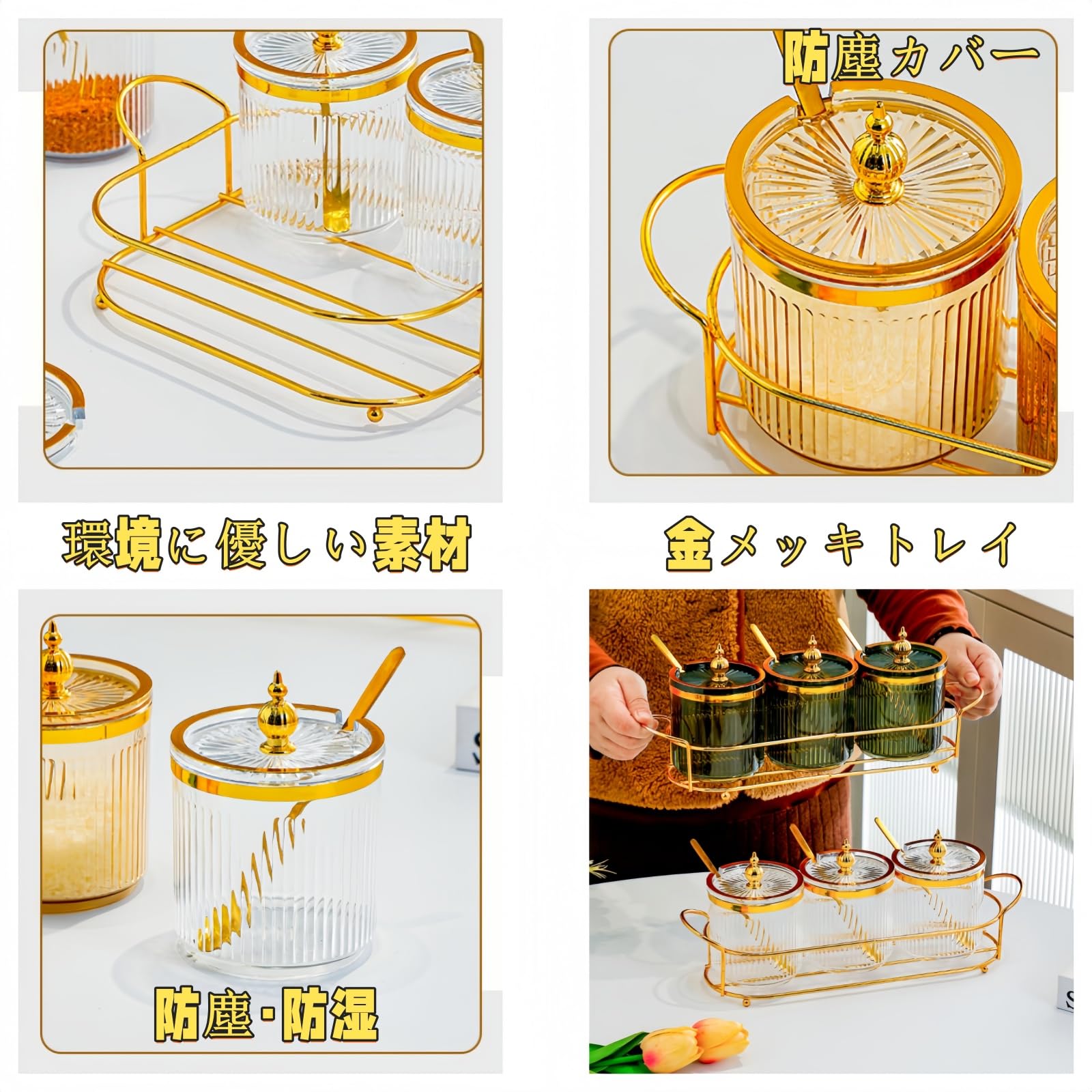 防塵カバー

環境に優しい素材

金メッキトレイ

防塵·防湿