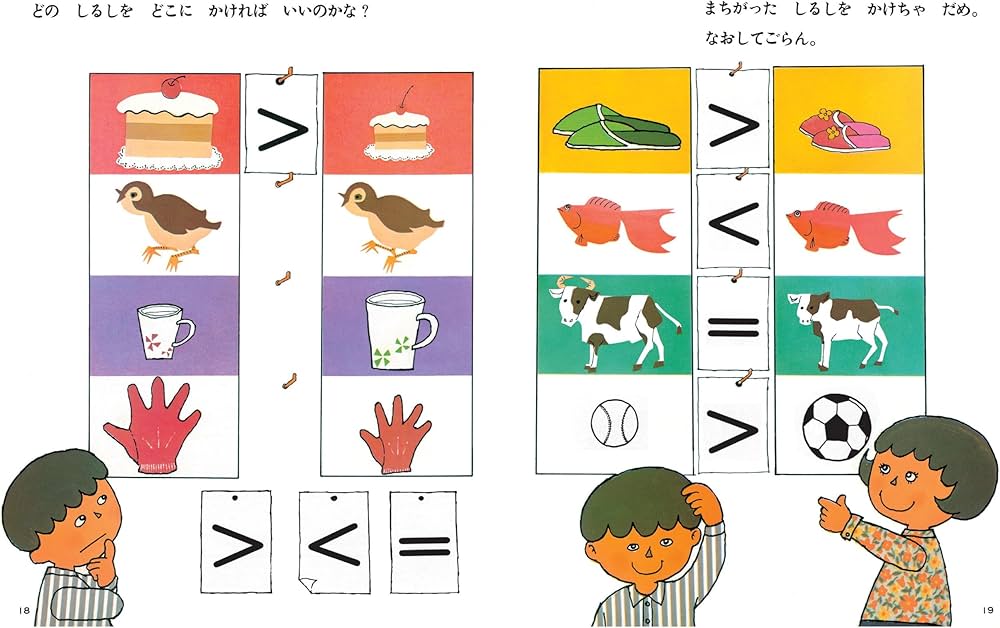 どの　しるしを　どこに　かければ　いいのかな？

$>$

$>$　$<$　$=$

18

まちがった　しるしを　かけちゃ　だめ。
なおしてごらん。

$>$

$<$

$=$

$>$

19