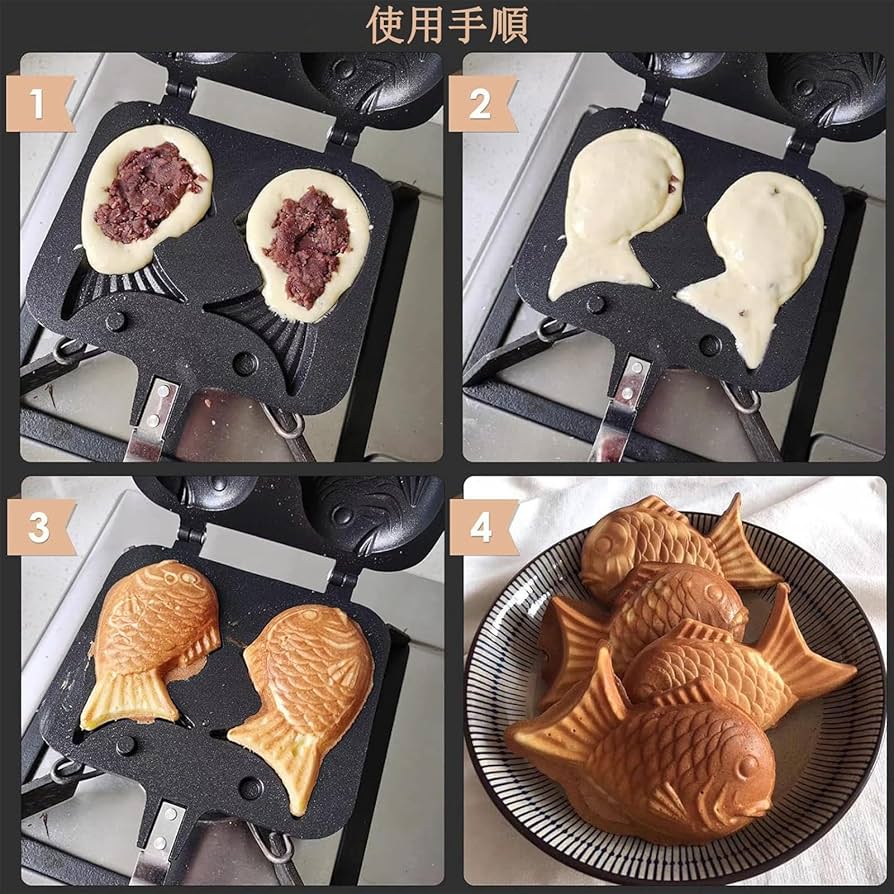 使用手順

1

2

3

4