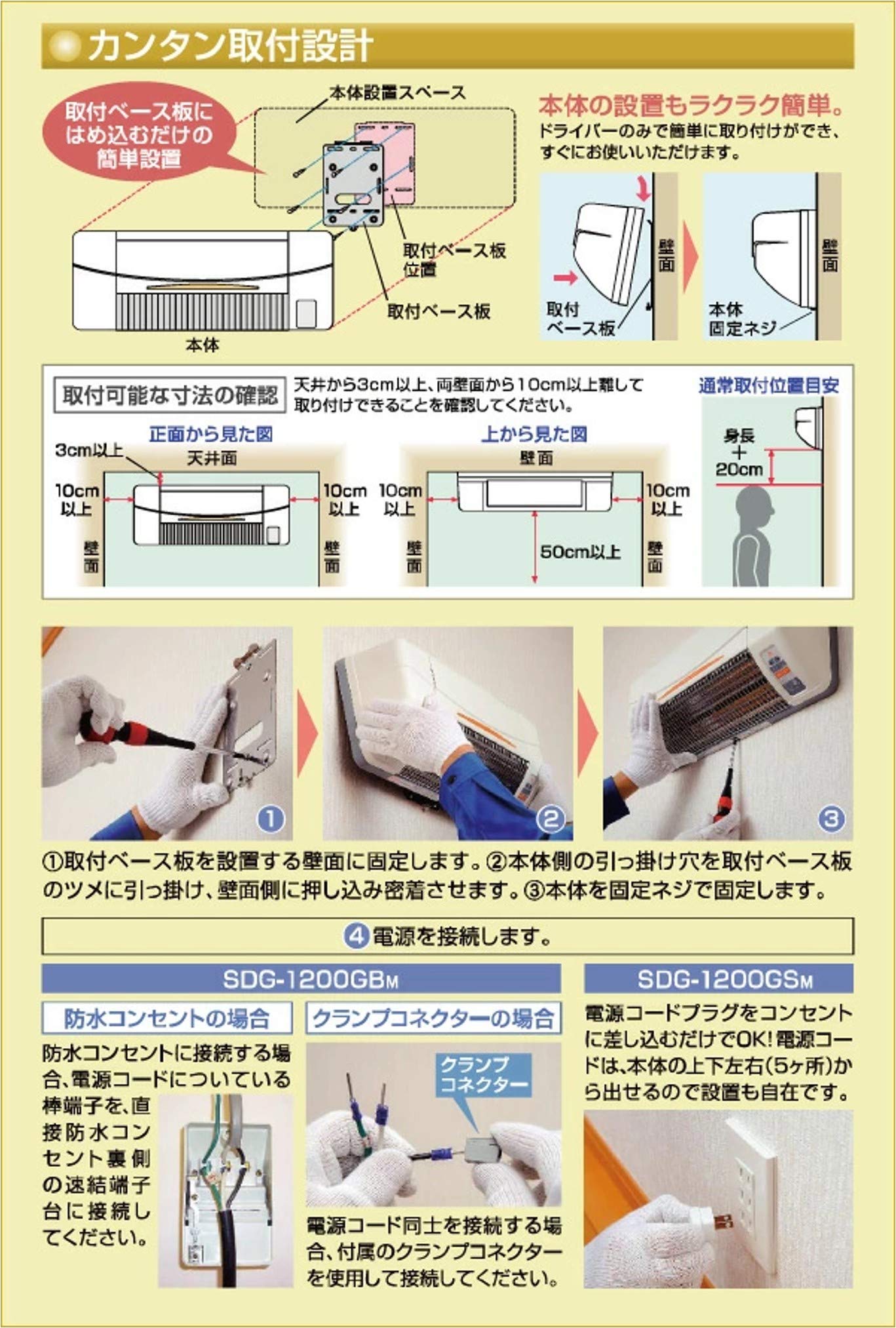 カンタン取付設計

取付ベース板にはめ込むだけの簡単設置

本体設置スペース

取付ベース板位置

取付ベース板

本体

本体の設置もラクラク簡単。
ドライバーのみで簡単に取り付けができ、すぐにお使いいただけます。

壁面

取付ベース板

壁面

本体固定ネジ

取付可能な寸法の確認
天井から3cm以上、両壁面から10cm以上離して取り付けできることを確認してください。

正面から見た図
3cm以上
天井面
10cm以上
10cm以上
壁面
壁面

上から見た図
壁面
10cm以上
10cm以上
50cm以上
壁面
壁面

通常取付位置目安
身長＋20cm

①
②
③

①取付ベース板を設置する壁面に固定します。②本体側の引っ掛け穴を取付ベース板のツメに引っ掛け、壁面側に押し込み密着させます。③本体を固定ネジで固定します。

④電源を接続します。

SDG-1200GBM

防水コンセントの場合
防水コンセントに接続する場合、電源コードについている棒端子を、直接防水コンセント裏側の速結端子台に接続してください。

クランプコネクターの場合
クランプコネクター
電源コード同士を接続する場合、付属のクランプコネクターを使用して接続してください。

SDG-1200GSM
電源コードプラグをコンセントに差し込むだけでOK!電源コードは、本体の上下左右(5ヶ所)から出せるので設置も自在です。